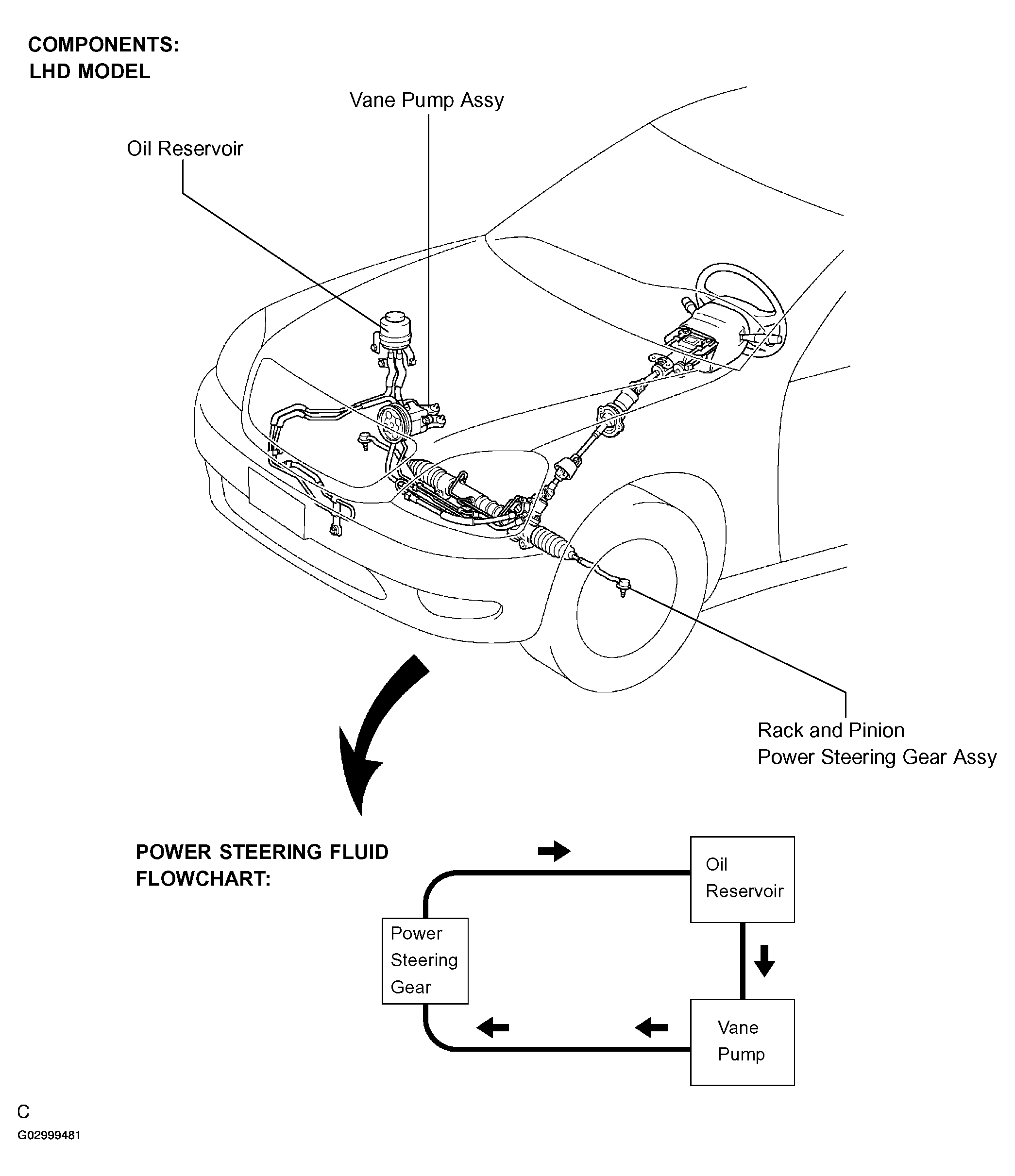 COMPONENTS:
LHD MODEL

Vane Pump Assy

Oil Reservoir

Rack and Pinion
Power Steering Gear Assy

POWER STEERING FLUID
FLOWCHART:

Oil
Reservoir

Power
Steering
Gear

Vane
Pump

C
G02999481