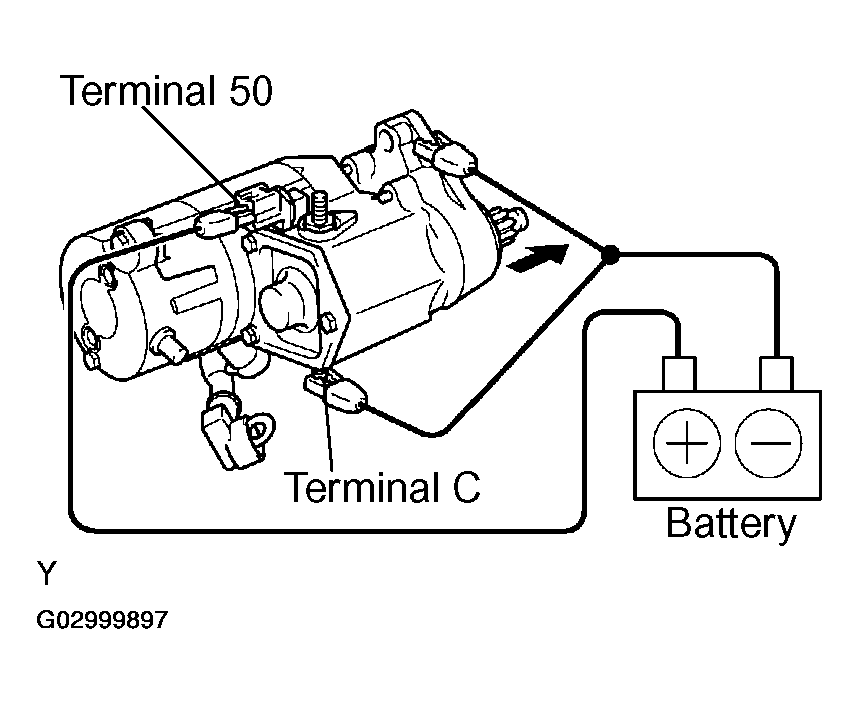 Terminal 50

Terminal C

+ −

Battery

Y

G02999897