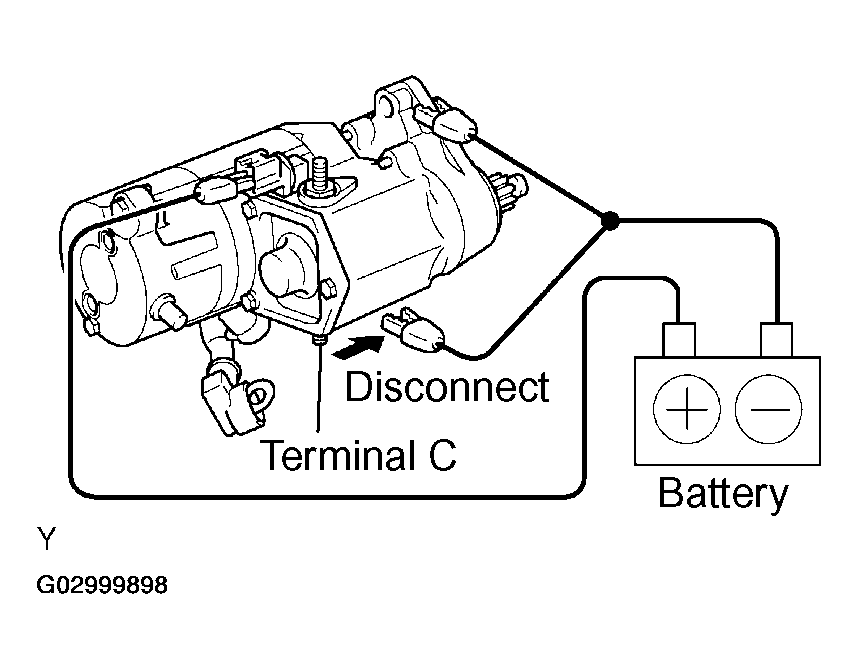 Disconnect

Terminal C

+ −

Battery

Y

G02999898