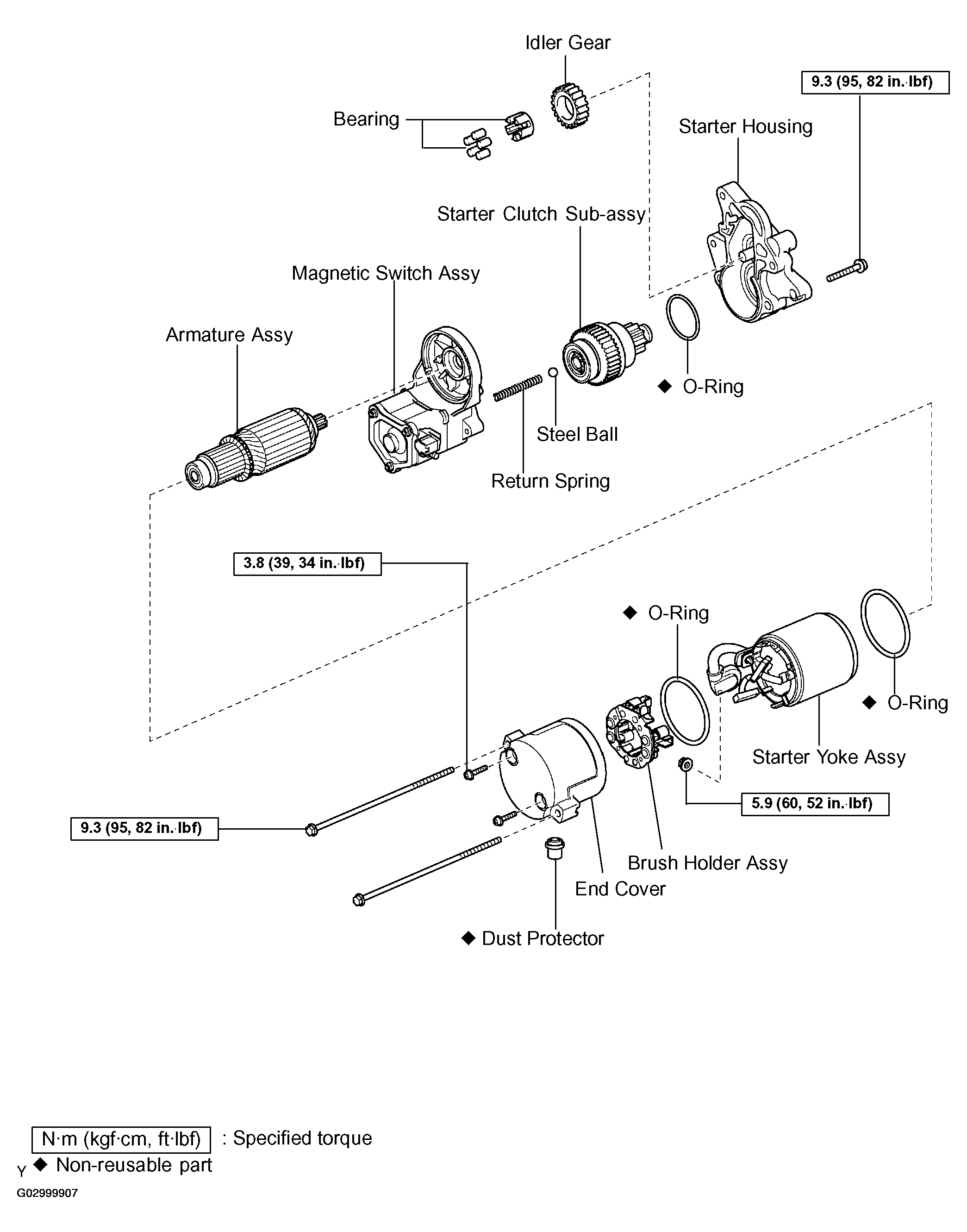 Idler Gear

9.3 (95, 82 in.·lbf)

Bearing

Starter Housing

Starter Clutch Sub-assy

Magnetic Switch Assy

Armature Assy

◆ O-Ring

Steel Ball

Return Spring

3.8 (39, 34 in.·lbf)

◆ O-Ring

◆ O-Ring

Starter Yoke Assy

5.9 (60, 52 in.·lbf)

9.3 (95, 82 in.·lbf)

Brush Holder Assy

End Cover

◆ Dust Protector

N·m (kgf·cm, ft·lbf) : Specified torque

Y ◆ Non-reusable part

G02999907