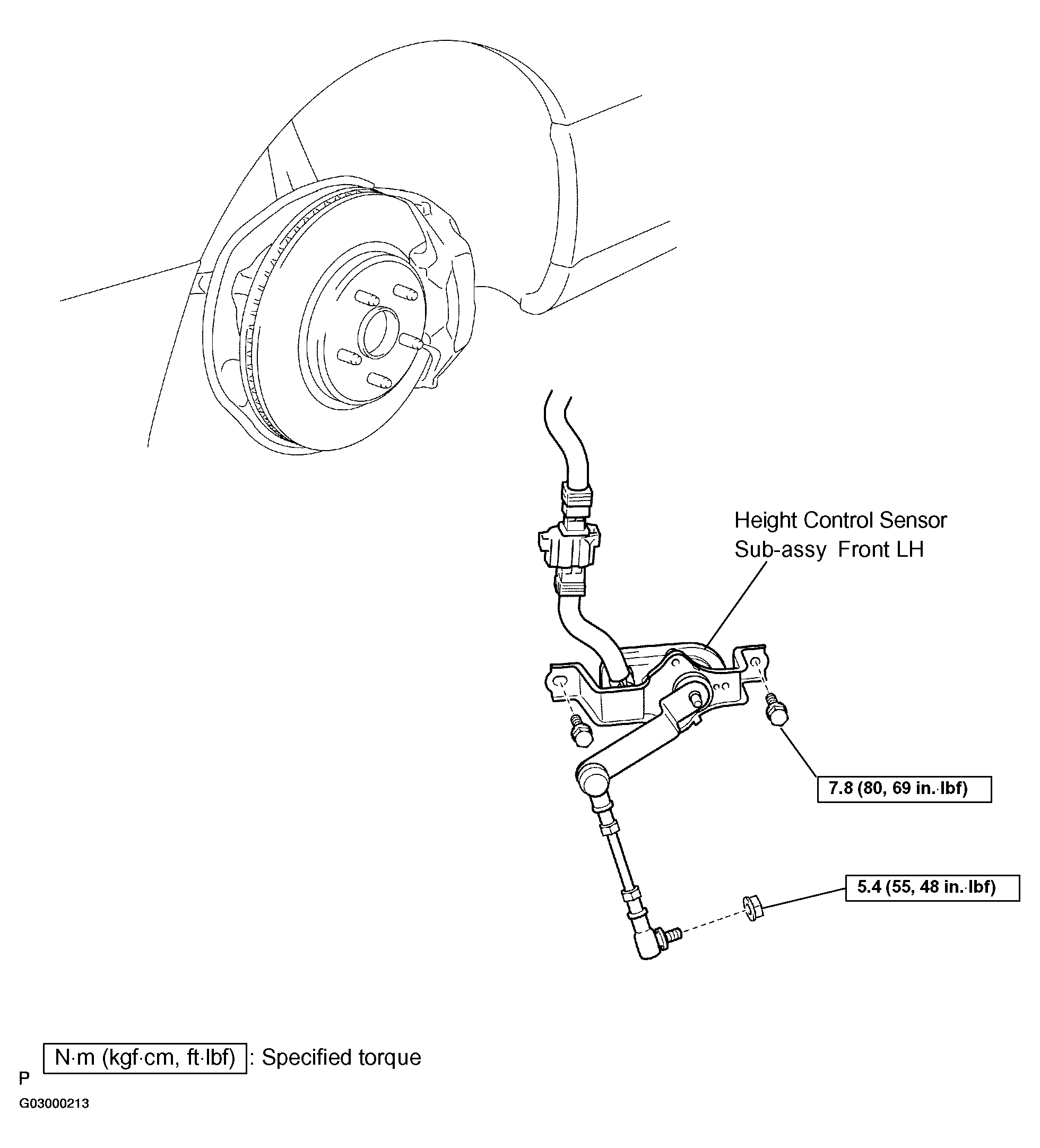 Height Control Sensor Sub-assy Front LH

7.8 (80, 69 in.·lbf)

5.4 (55, 48 in.·lbf)

N·m (kgf·cm, ft·lbf) : Specified torque

P

G03000213