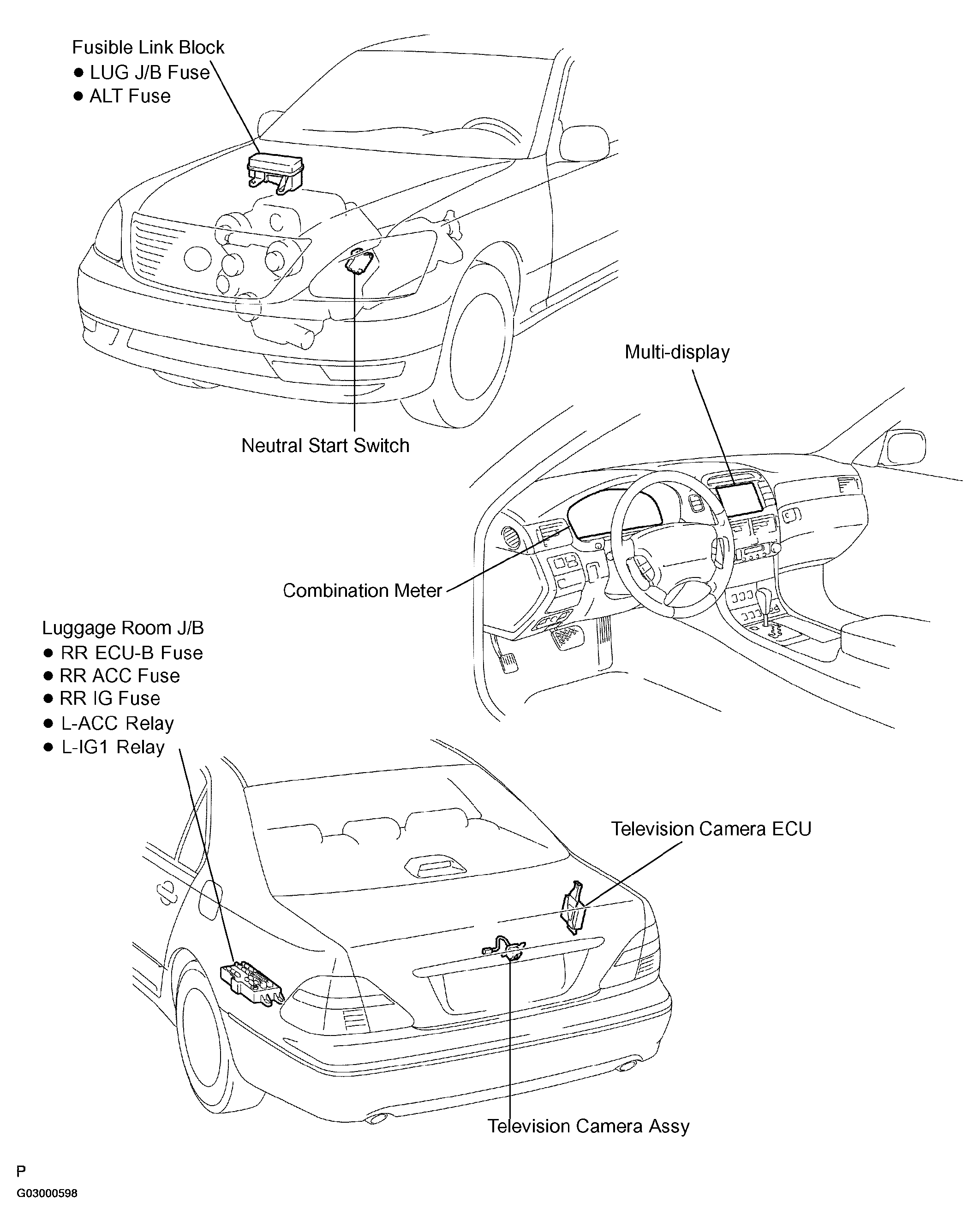 Fusible Link Block
● LUG J/B Fuse
● ALT Fuse

Neutral Start Switch

Multi-display

Combination Meter

Luggage Room J/B
● RR ECU-B Fuse
● RR ACC Fuse
● RR IG Fuse
● L-ACC Relay
● L-IG1 Relay

Television Camera ECU

Television Camera Assy

P
G03000598