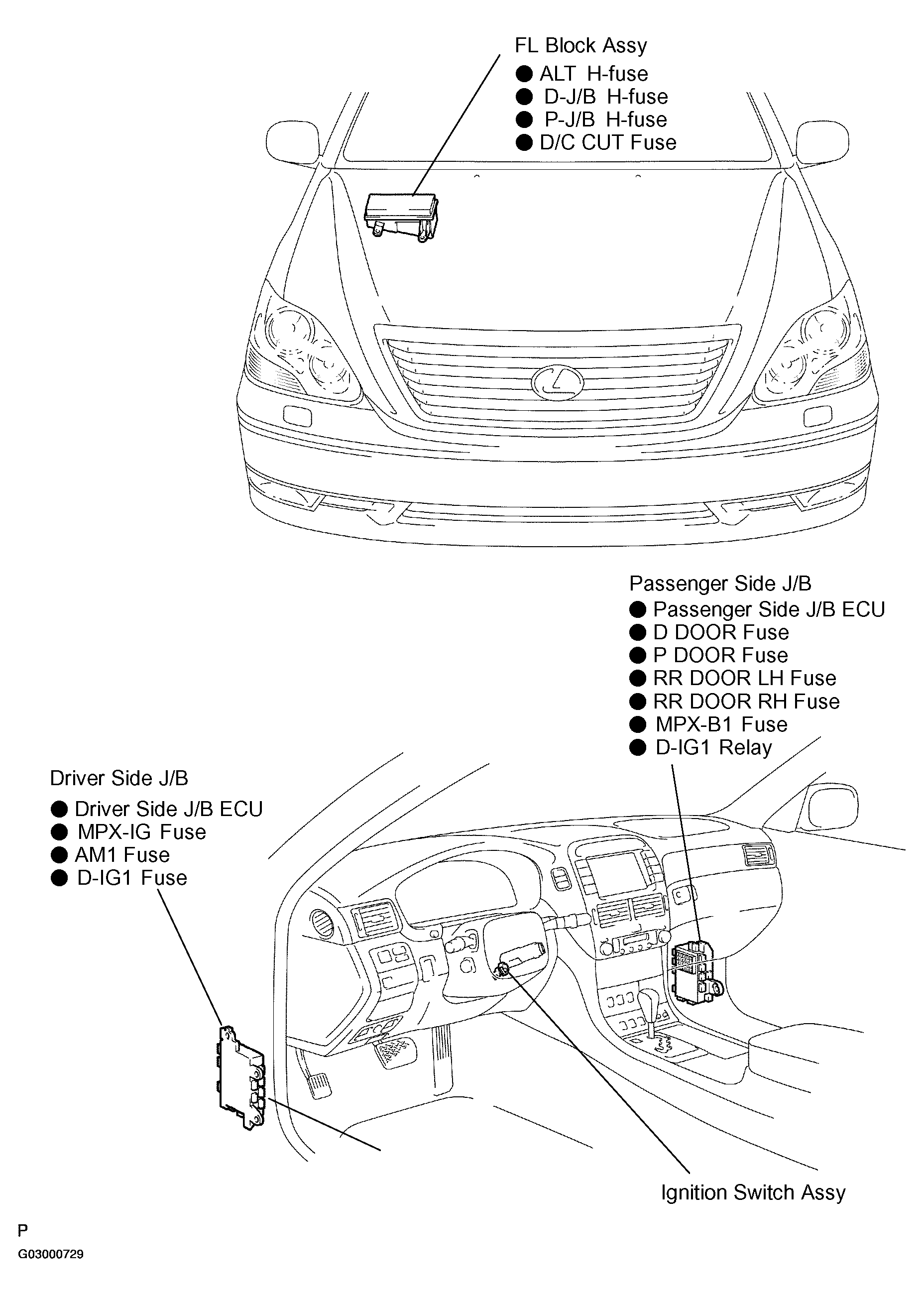 FL Block Assy
● ALT H-fuse
● D-J/B H-fuse
● P-J/B H-fuse
● D/C CUT Fuse

Passenger Side J/B
● Passenger Side J/B ECU
● D DOOR Fuse
● P DOOR Fuse
● RR DOOR LH Fuse
● RR DOOR RH Fuse
● MPX-B1 Fuse
● D-IG1 Relay

Driver Side J/B
● Driver Side J/B ECU
● MPX-IG Fuse
● AM1 Fuse
● D-IG1 Fuse

Ignition Switch Assy

P
G03000729