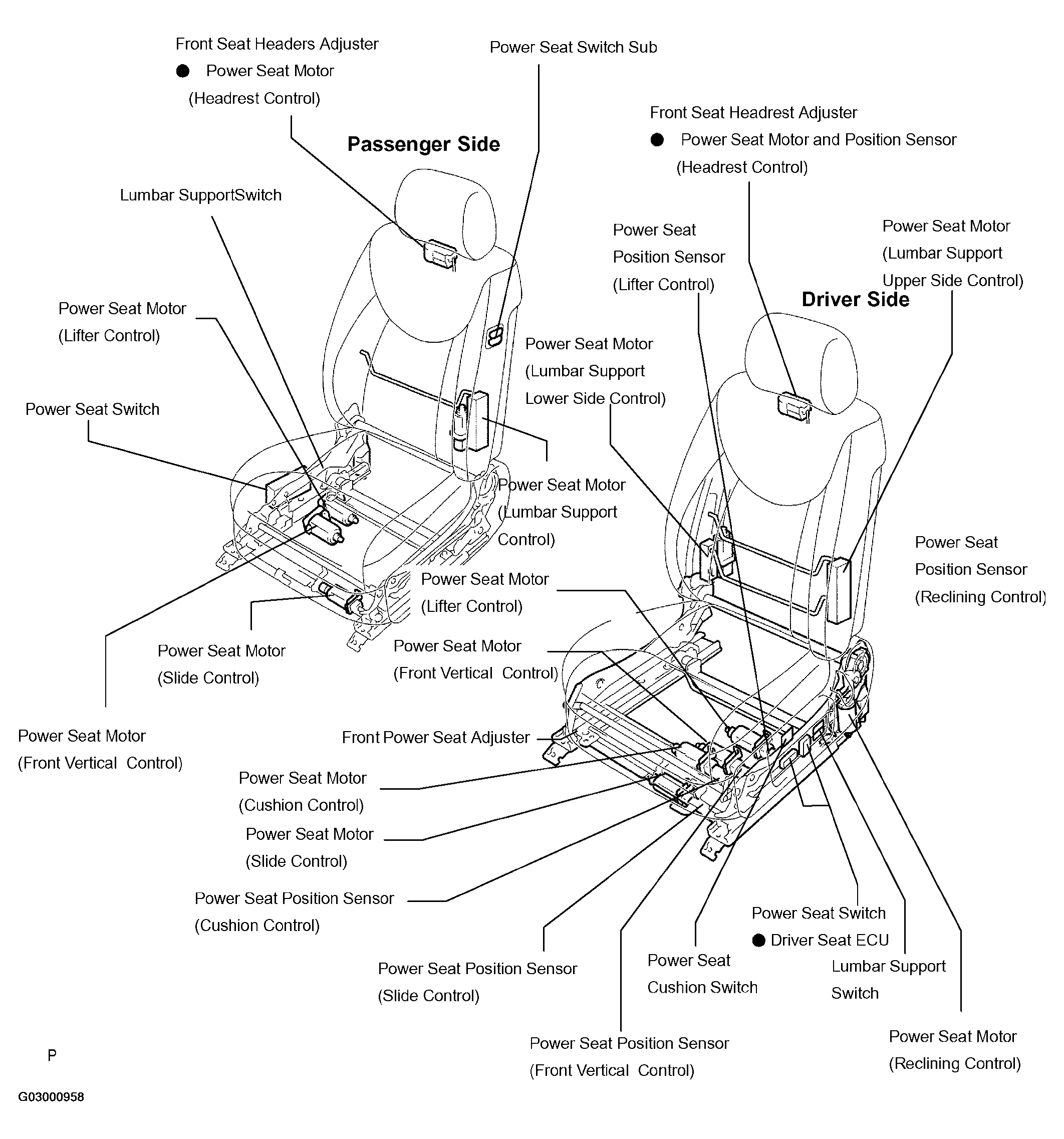 Front Seat Headers Adjuster
● Power Seat Motor
(Headrest Control)

Power Seat Switch Sub

Passenger Side

Front Seat Headrest Adjuster
● Power Seat Motor and Position Sensor
(Headrest Control)

Lumbar SupportSwitch

Power Seat
Position Sensor
(Lifter Control)

Power Seat Motor
(Lumbar Support
Upper Side Control)

Driver Side

Power Seat Motor
(Lifter Control)

Power Seat Motor
(Lumbar Support
Lower Side Control)

Power Seat Switch

Power Seat Motor
(Lumbar Support
Control)

Power Seat
Position Sensor
(Reclining Control)

Power Seat Motor
(Lifter Control)

Power Seat Motor
(Slide Control)

Power Seat Motor
(Front Vertical Control)

Power Seat Motor
(Front Vertical Control)

Front Power Seat Adjuster

Power Seat Motor
(Cushion Control)

Power Seat Motor
(Slide Control)

Power Seat Position Sensor
(Cushion Control)

Power Seat Switch
● Driver Seat ECU

Power Seat Position Sensor
(Slide Control)

Power Seat
Cushion Switch

Lumbar Support
Switch

Power Seat Position Sensor
(Front Vertical Control)

Power Seat Motor
(Reclining Control)

P

G03000958