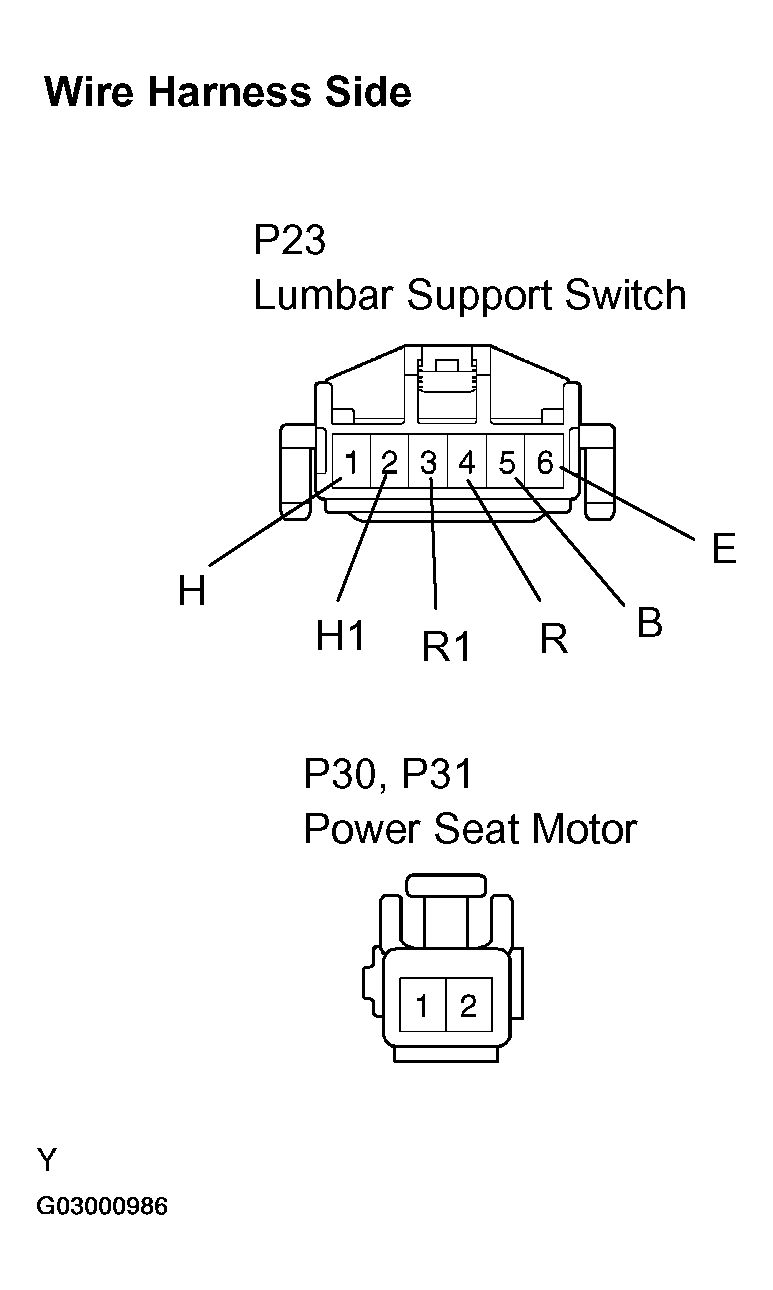 Wire Harness Side

P23
Lumbar Support Switch

1 2 3 4 5 6

H
H1
R1
R
B
E

P30, P31
Power Seat Motor

1 2

Y

G03000986