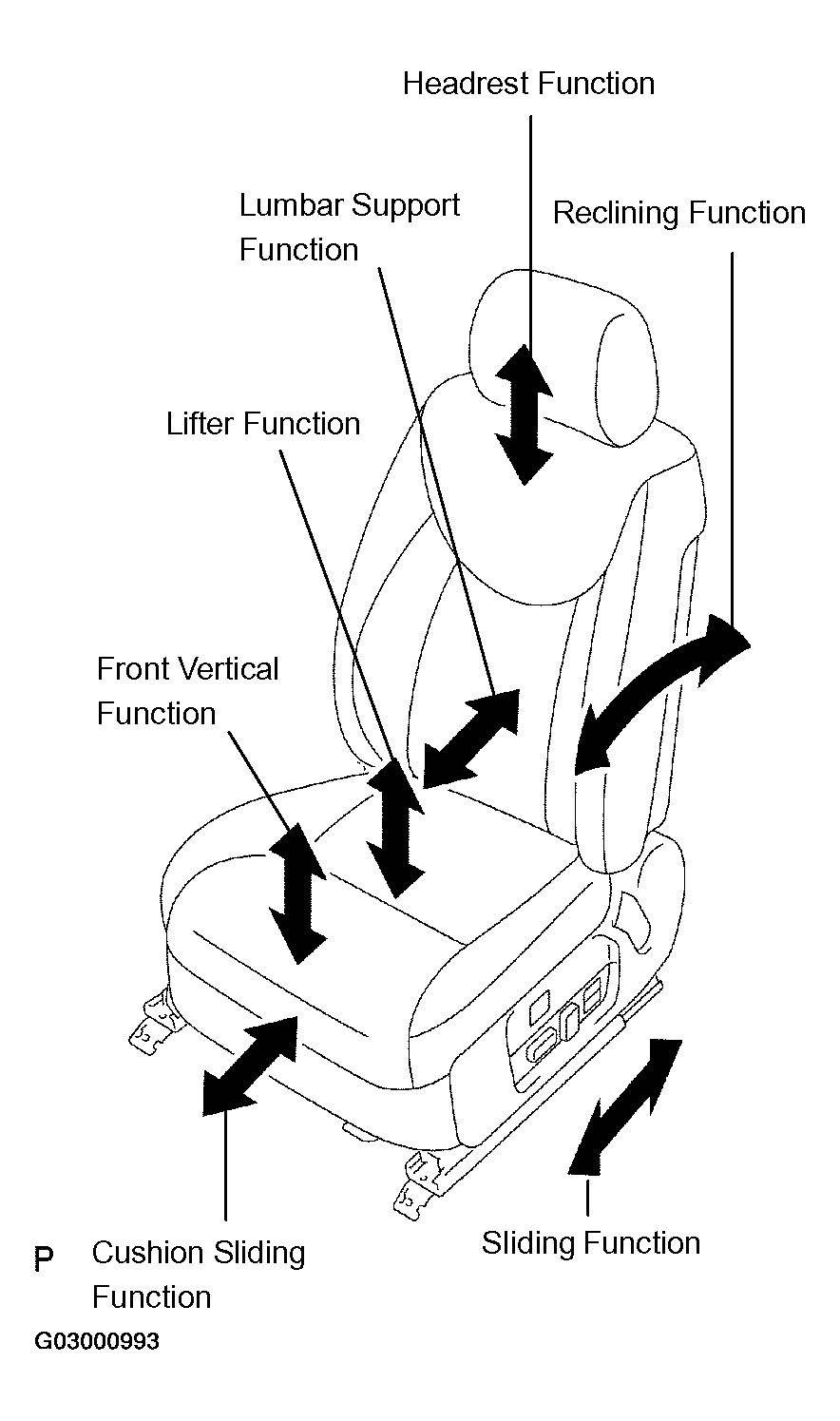 Headrest Function

Lumbar Support Function

Reclining Function

Lifter Function

Front Vertical Function

P

Cushion Sliding Function

Sliding Function

G03000993