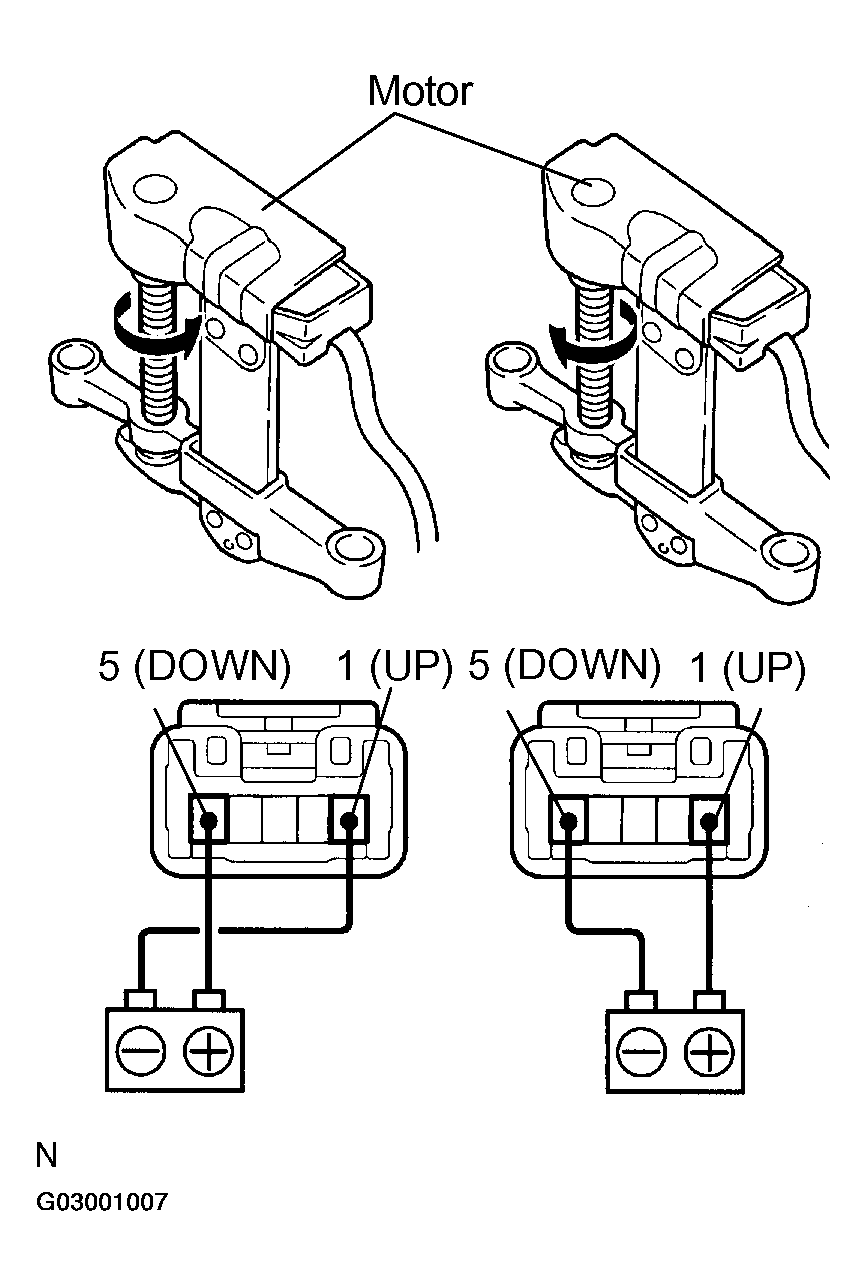 Motor

5 (DOWN) 1 (UP) 5 (DOWN) 1 (UP)

N

G03001007