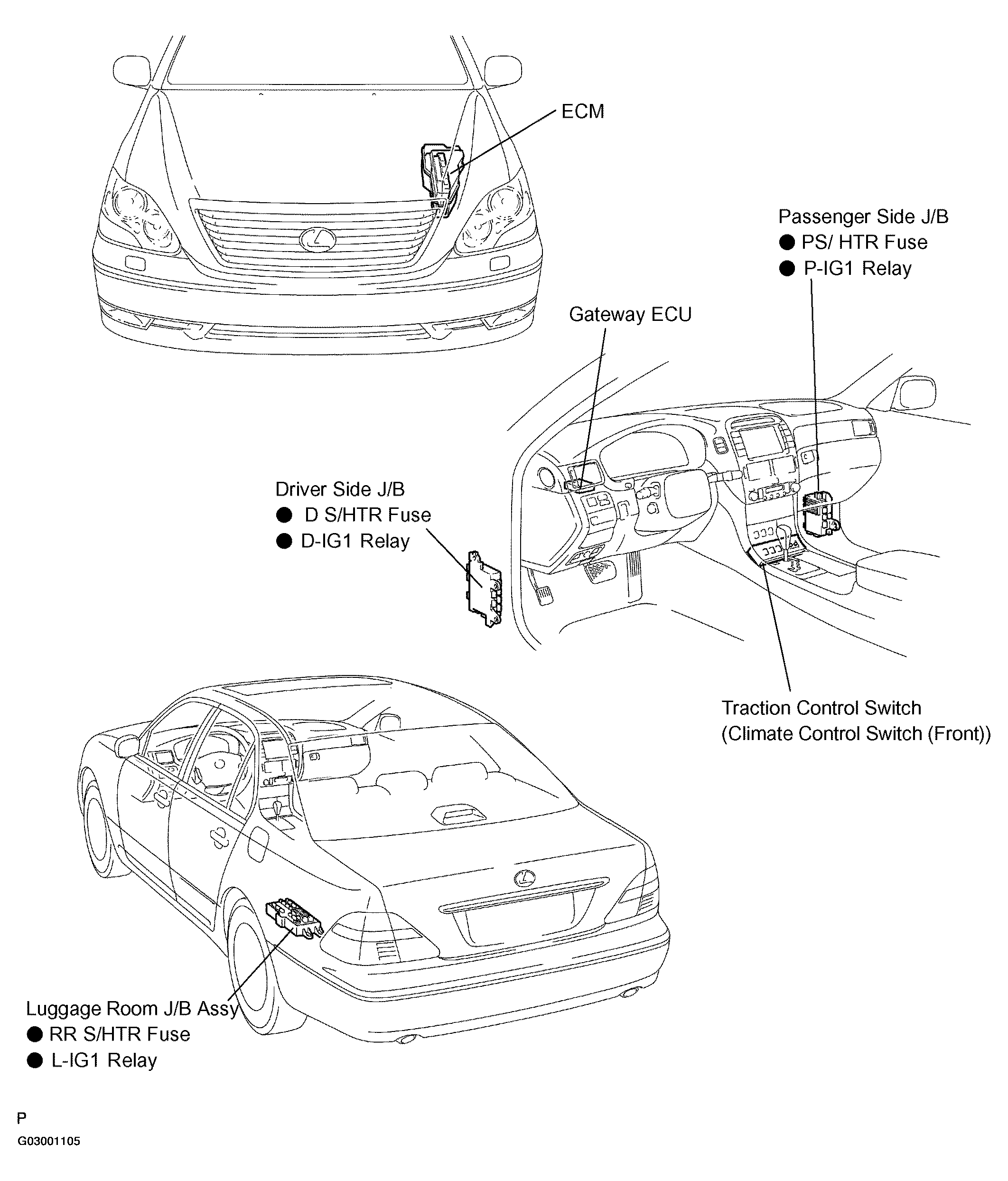 ECM

Passenger Side J/B
● PS/ HTR Fuse
● P-IG1 Relay

Gateway ECU

Driver Side J/B
● D S/HTR Fuse
● D-IG1 Relay

Traction Control Switch
(Climate Control Switch (Front))

Luggage Room J/B Assy
● RR S/HTR Fuse
● L-IG1 Relay

P
G03001105