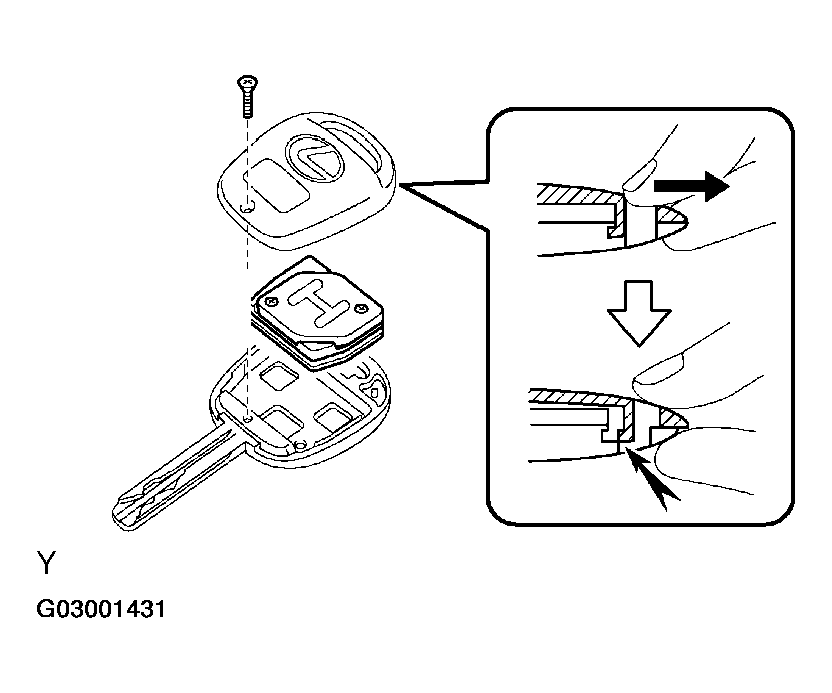 Y

G03001431