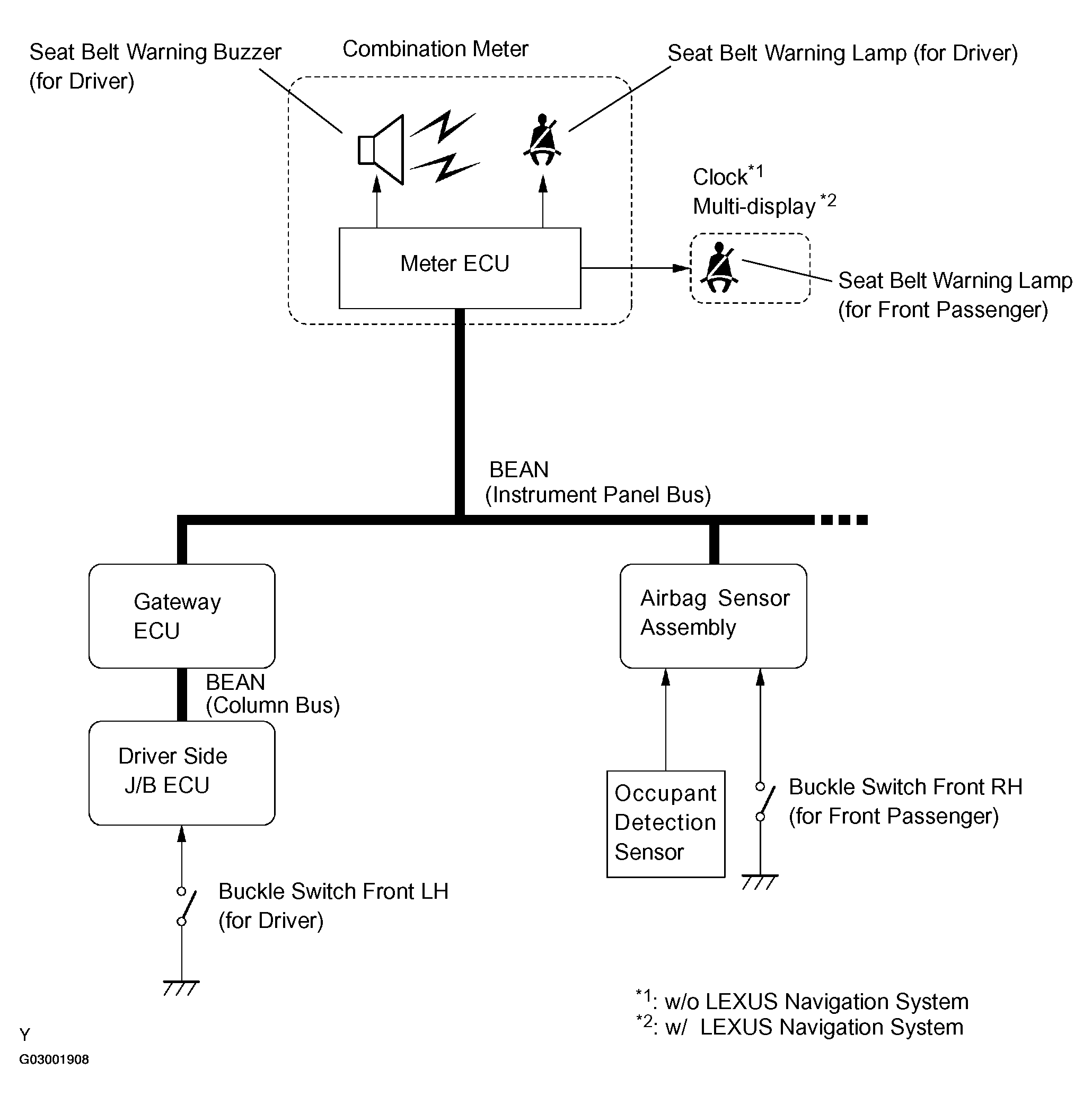 Seat Belt Warning Buzzer (for Driver)

Combination Meter

Seat Belt Warning Lamp (for Driver)

Clock$^{*1}$
Multi-display$^{*2}$

Meter ECU

Seat Belt Warning Lamp (for Front Passenger)

BEAN
(Instrument Panel Bus)

Gateway ECU

Airbag Sensor Assembly

BEAN
(Column Bus)

Driver Side J/B ECU

Occupant Detection Sensor

Buckle Switch Front RH (for Front Passenger)

Buckle Switch Front LH (for Driver)

$^{*1}$: w/o LEXUS Navigation System
$^{*2}$: w/ LEXUS Navigation System

Y

G03001908