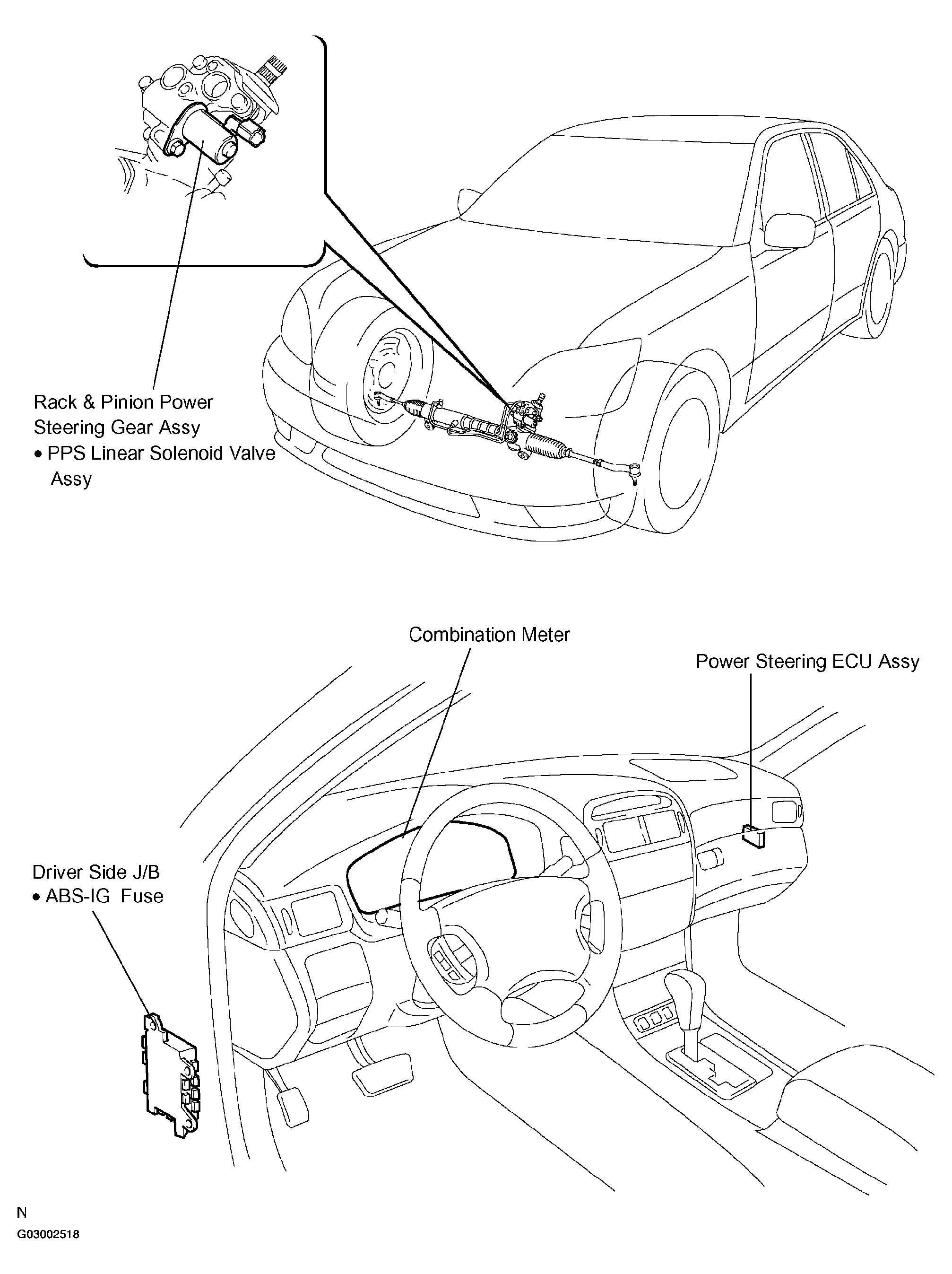 Rack & Pinion Power Steering Gear Assy
• PPS Linear Solenoid Valve Assy

Combination Meter

Power Steering ECU Assy

Driver Side J/B
• ABS-IG Fuse

N
G03002518