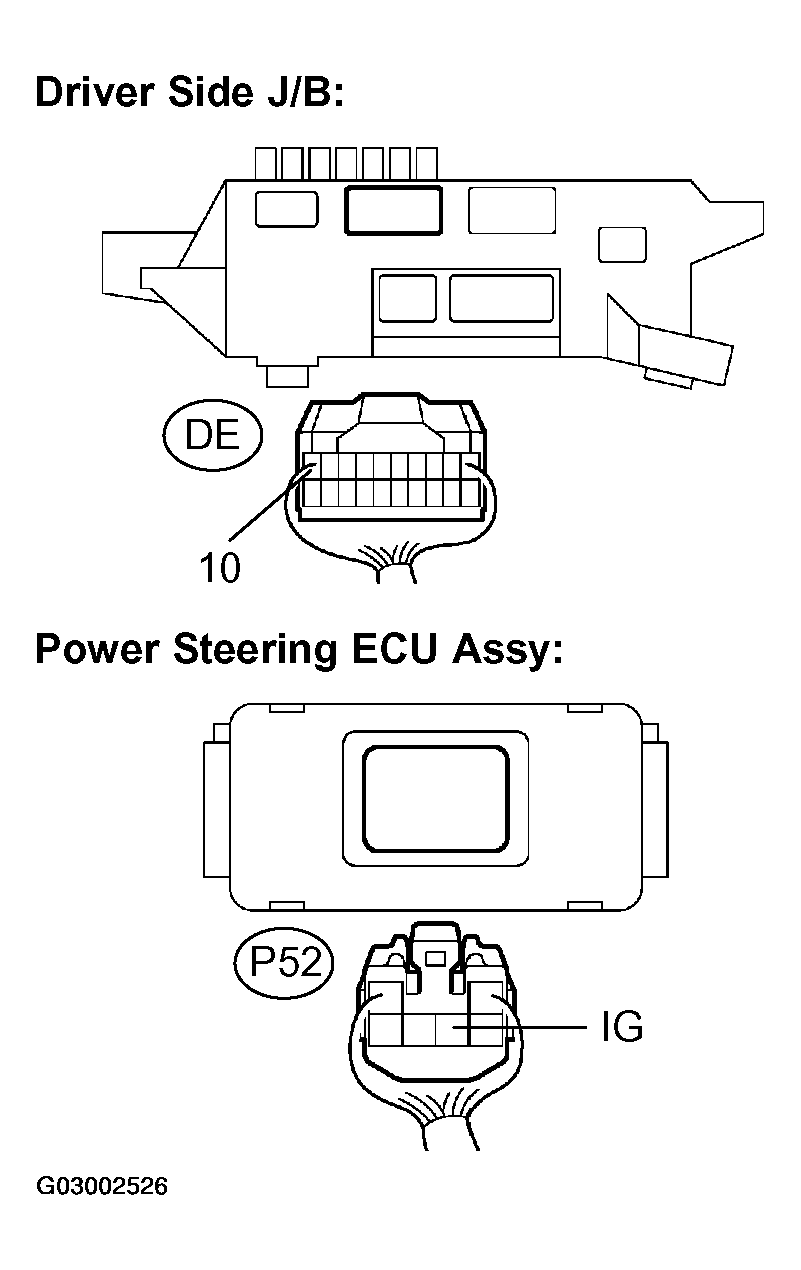 Driver Side J/B:

DE

10

Power Steering ECU Assy:

P52

IG

G03002526