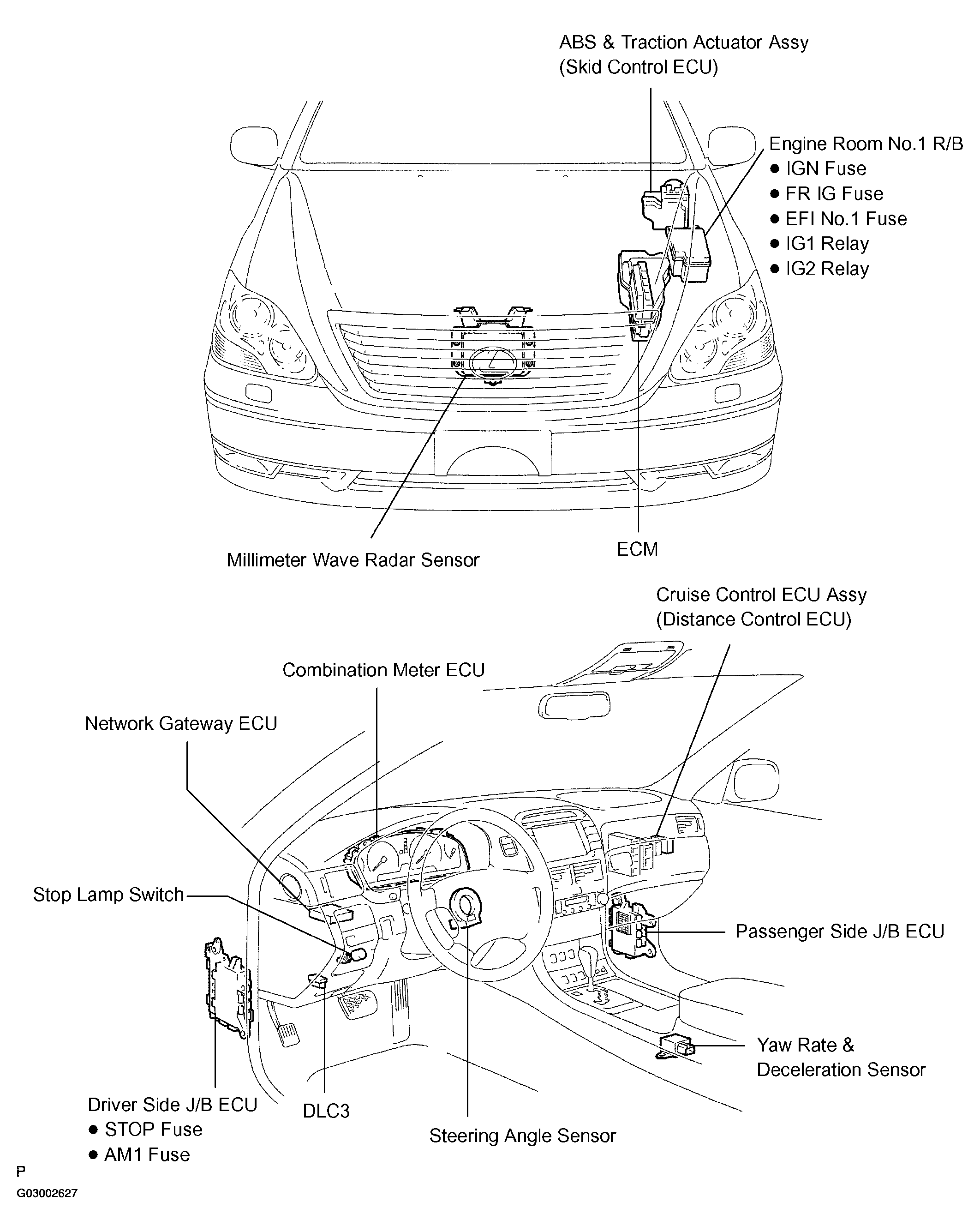 ABS & Traction Actuator Assy
(Skid Control ECU)

Engine Room No.1 R/B
● IGN Fuse
● FR IG Fuse
● EFI No.1 Fuse
● IG1 Relay
● IG2 Relay

Millimeter Wave Radar Sensor

ECM

Cruise Control ECU Assy
(Distance Control ECU)

Combination Meter ECU

Network Gateway ECU

Stop Lamp Switch

Passenger Side J/B ECU

Yaw Rate &
Deceleration Sensor

Driver Side J/B ECU
● STOP Fuse
● AM1 Fuse

DLC3

Steering Angle Sensor

P

G03002627