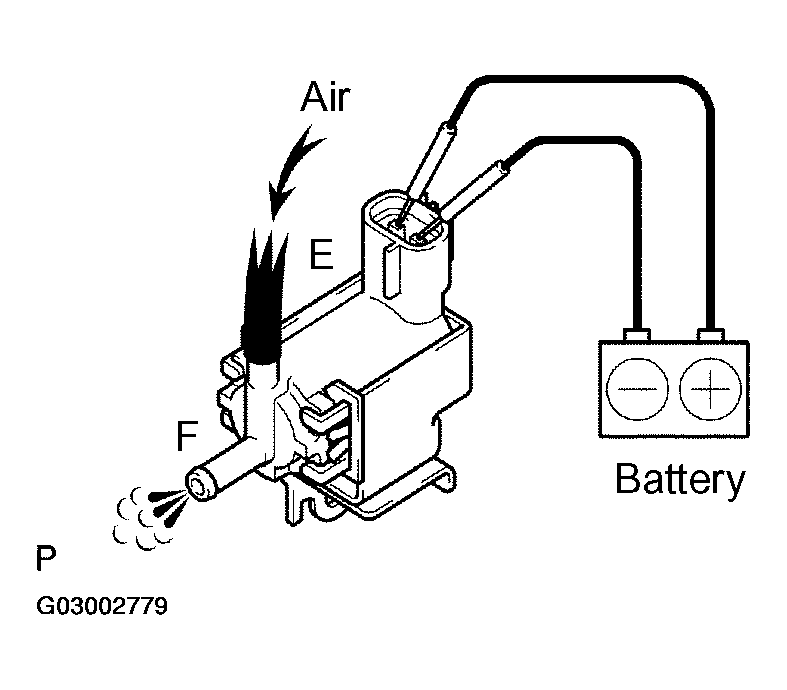 Air

E

F

Battery

P

G03002779