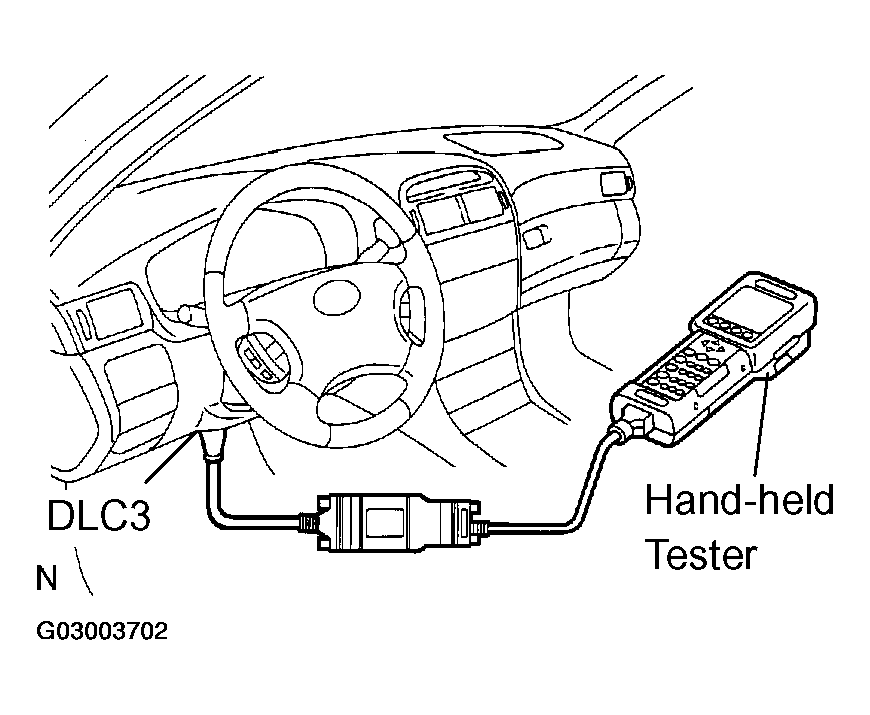 DLC3

Hand-held Tester

N

G03003702