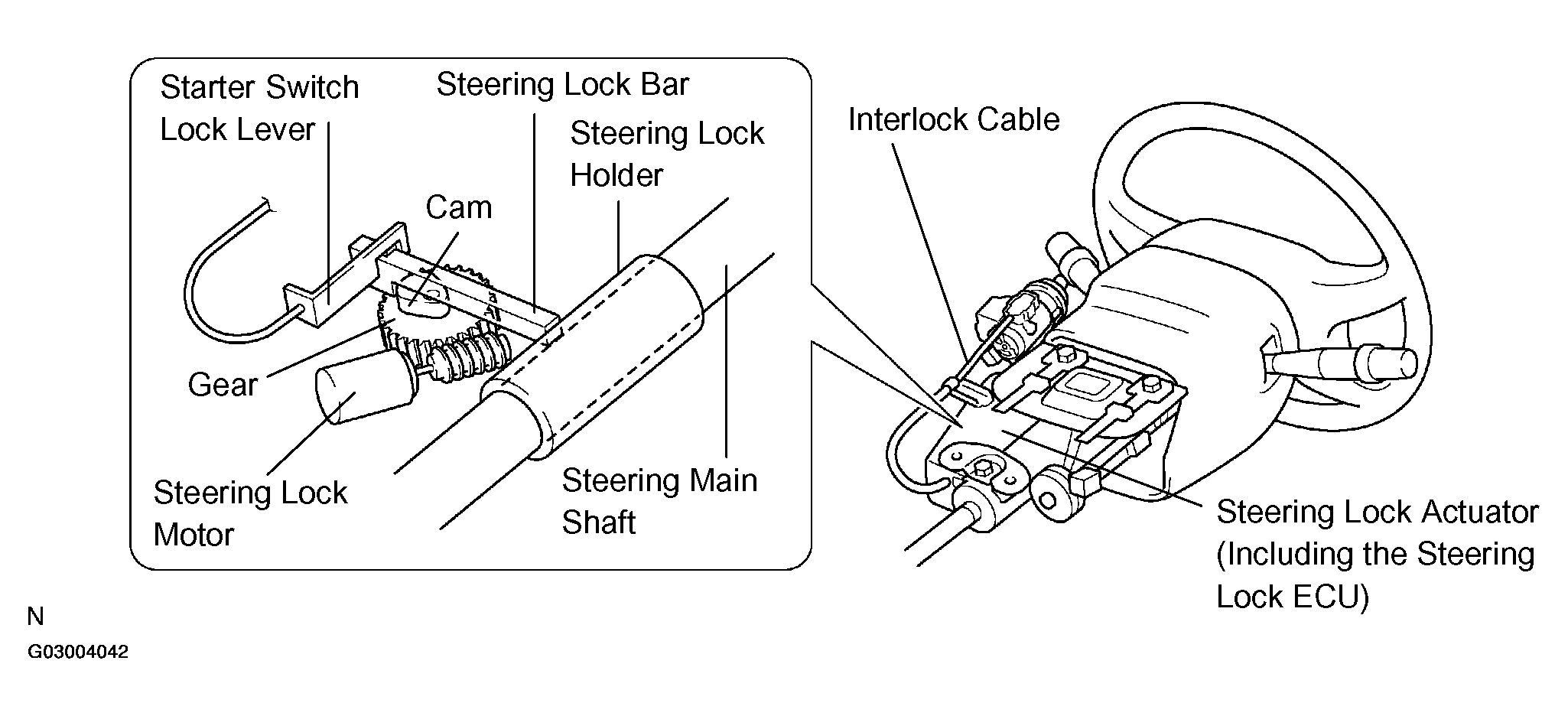 Starter Switch Lock Lever

Steering Lock Bar

Steering Lock Holder

Cam

Gear

Steering Lock Motor

Steering Main Shaft

Interlock Cable

Steering Lock Actuator (Including the Steering Lock ECU)

N

G03004042