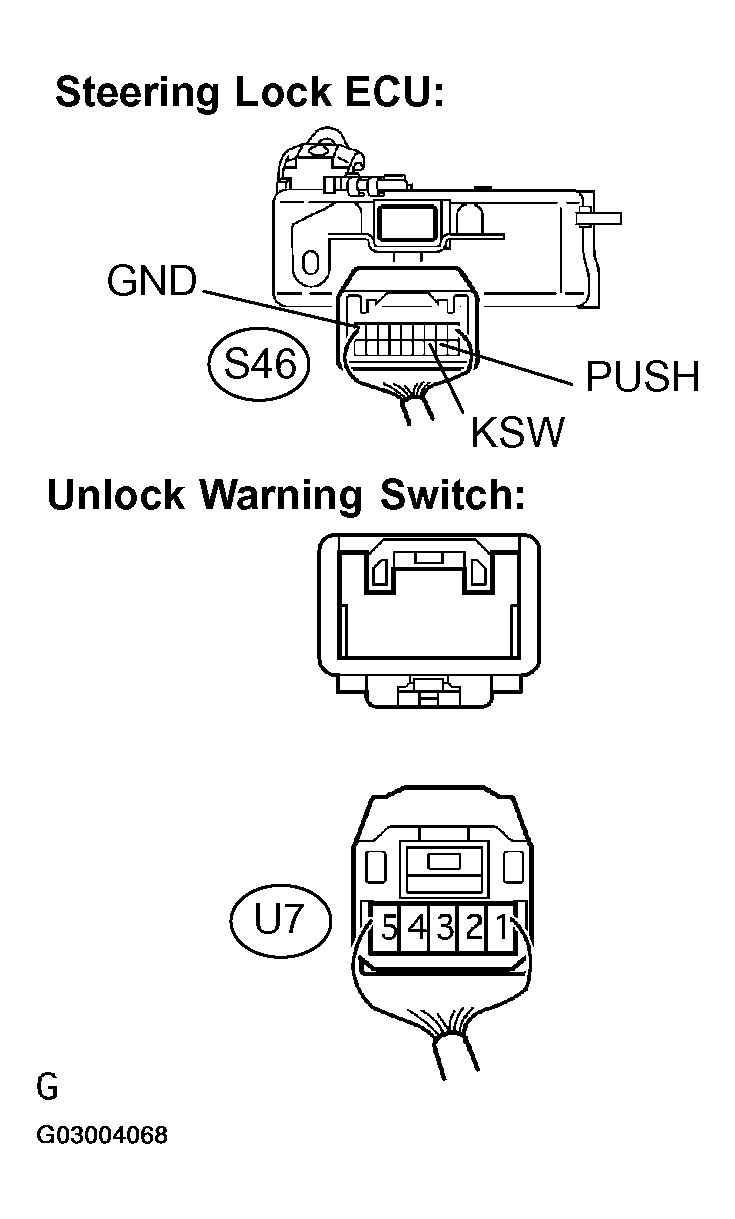 Steering Lock ECU:

GND

S46

PUSH

KSW

Unlock Warning Switch:

U7

5 4 3 2 1

G

G03004068