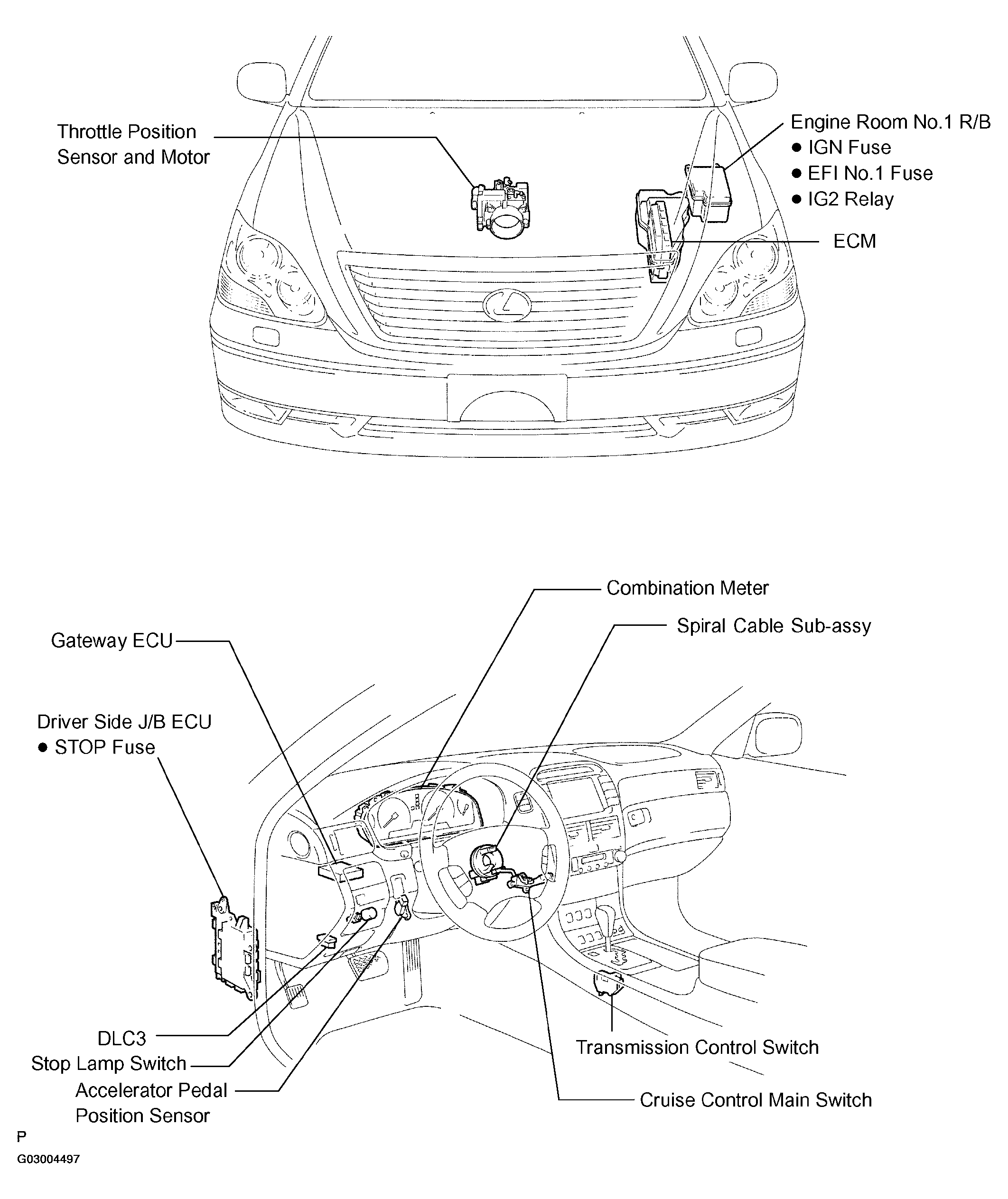 Throttle Position Sensor and Motor

Engine Room No.1 R/B
● IGN Fuse
● EFI No.1 Fuse
● IG2 Relay

ECM

Combination Meter

Spiral Cable Sub-assy

Gateway ECU

Driver Side J/B ECU
● STOP Fuse

DLC3

Stop Lamp Switch

Accelerator Pedal Position Sensor

Transmission Control Switch

Cruise Control Main Switch

P

G03004497