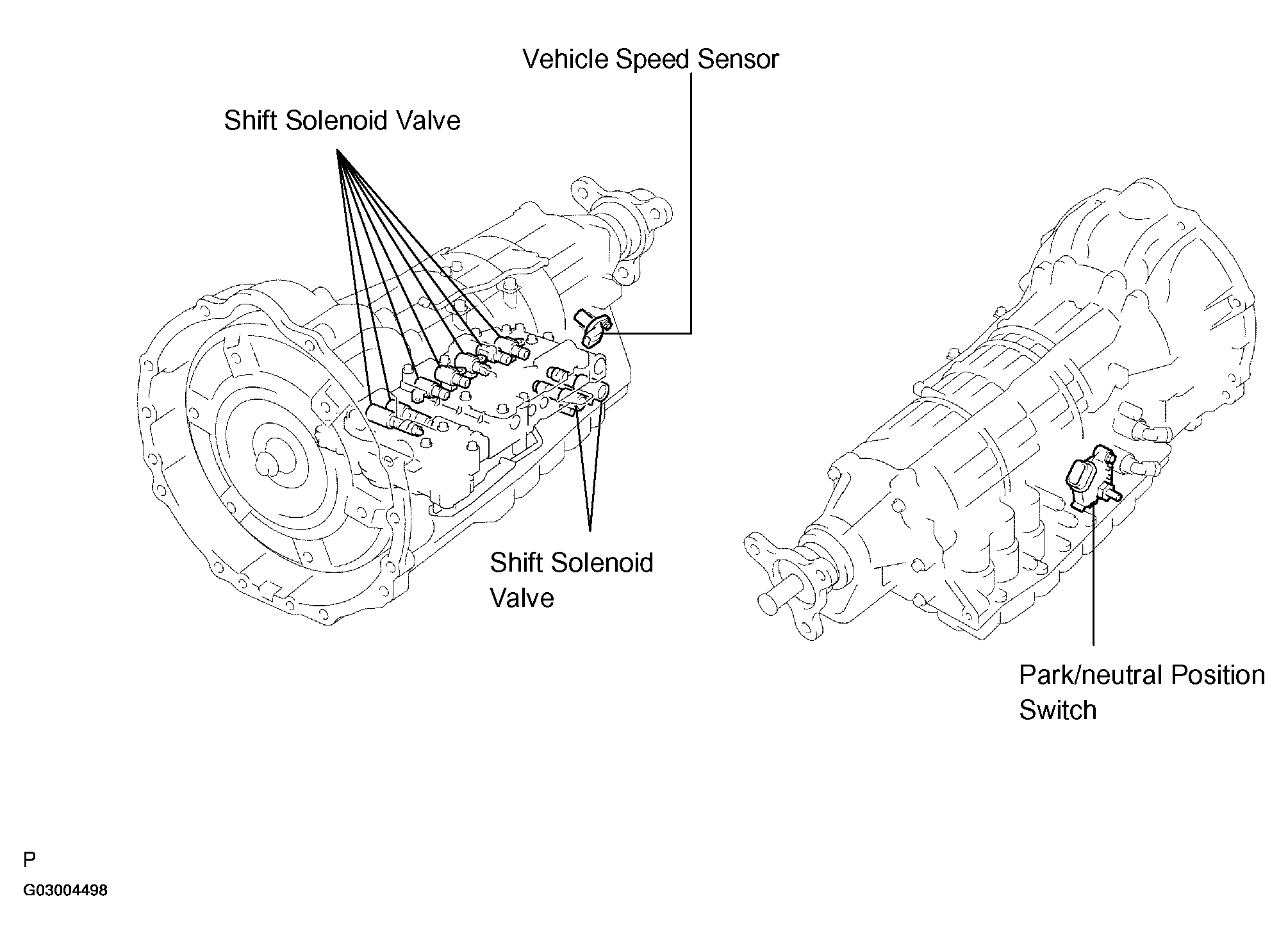 Vehicle Speed Sensor

Shift Solenoid Valve

Shift Solenoid Valve

Park/neutral Position Switch

P

G03004498