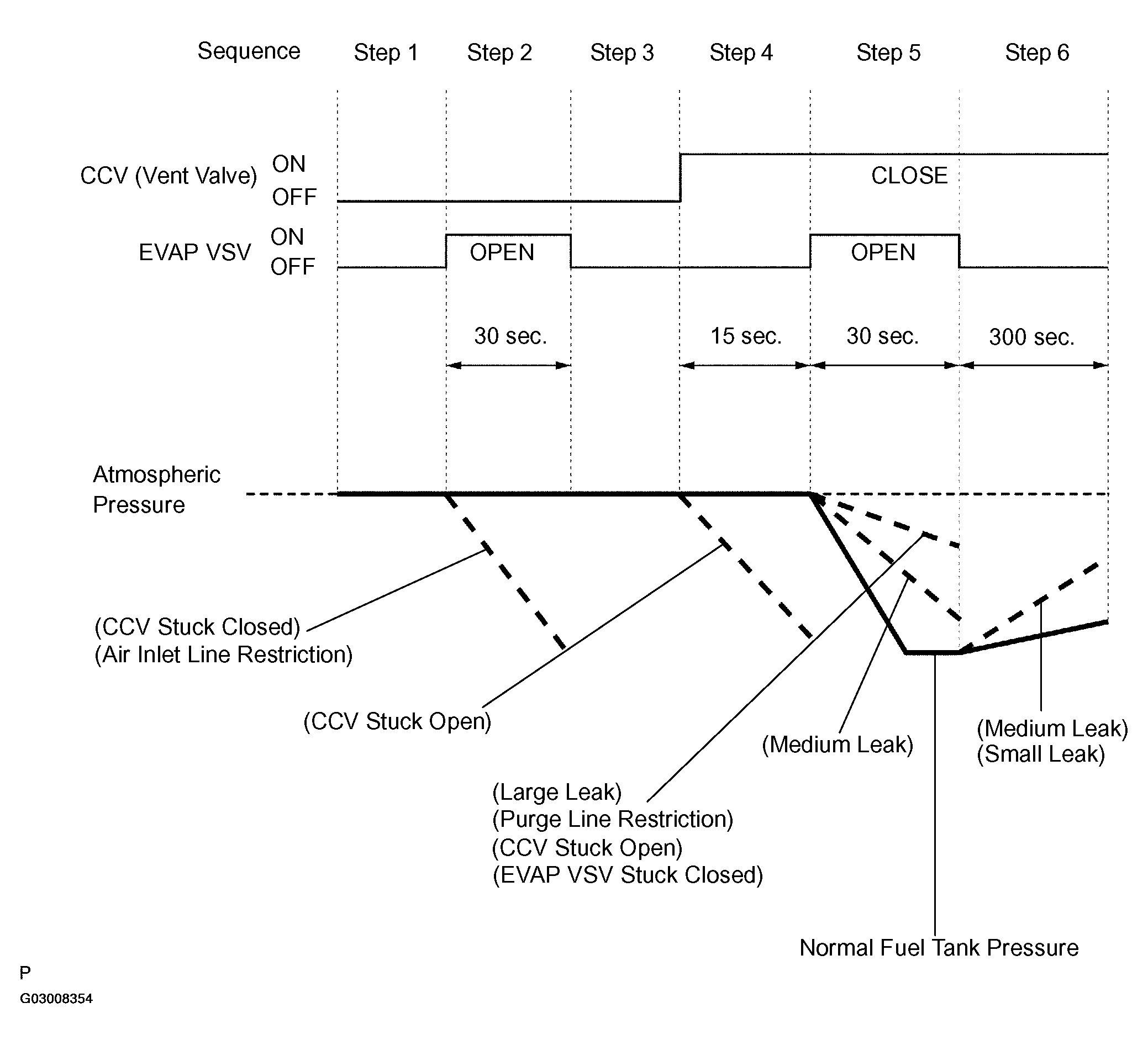 Sequence Step 1 Step 2 Step 3 Step 4 Step 5 Step 6

CCV (Vent Valve) ON OFF

CLOSE

EVAP VSV ON OFF

OPEN

OPEN

30 sec.

15 sec.

30 sec.

300 sec.

Atmospheric Pressure

(CCV Stuck Closed)
(Air Inlet Line Restriction)

(CCV Stuck Open)

(Medium Leak)

(Medium Leak)
(Small Leak)

(Large Leak)
(Purge Line Restriction)
(CCV Stuck Open)
(EVAP VSV Stuck Closed)

Normal Fuel Tank Pressure

P
G03008354