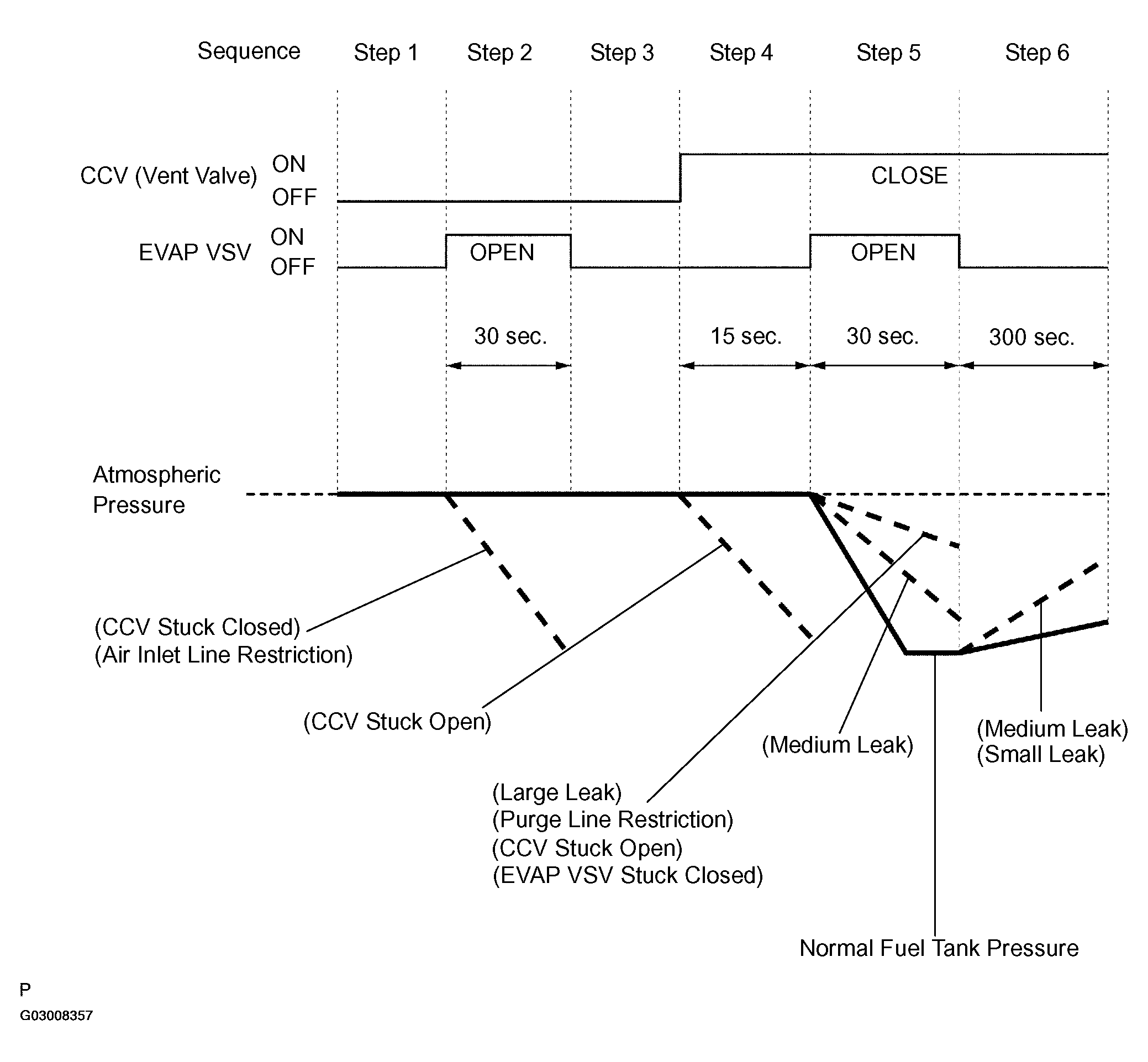 Sequence Step 1 Step 2 Step 3 Step 4 Step 5 Step 6

CCV (Vent Valve) ON OFF

CLOSE

EVAP VSV ON OFF

OPEN

OPEN

30 sec.

15 sec.

30 sec.

300 sec.

Atmospheric Pressure

(CCV Stuck Closed)
(Air Inlet Line Restriction)

(CCV Stuck Open)

(Medium Leak)

(Medium Leak)
(Small Leak)

(Large Leak)
(Purge Line Restriction)
(CCV Stuck Open)
(EVAP VSV Stuck Closed)

Normal Fuel Tank Pressure

P
G03008357