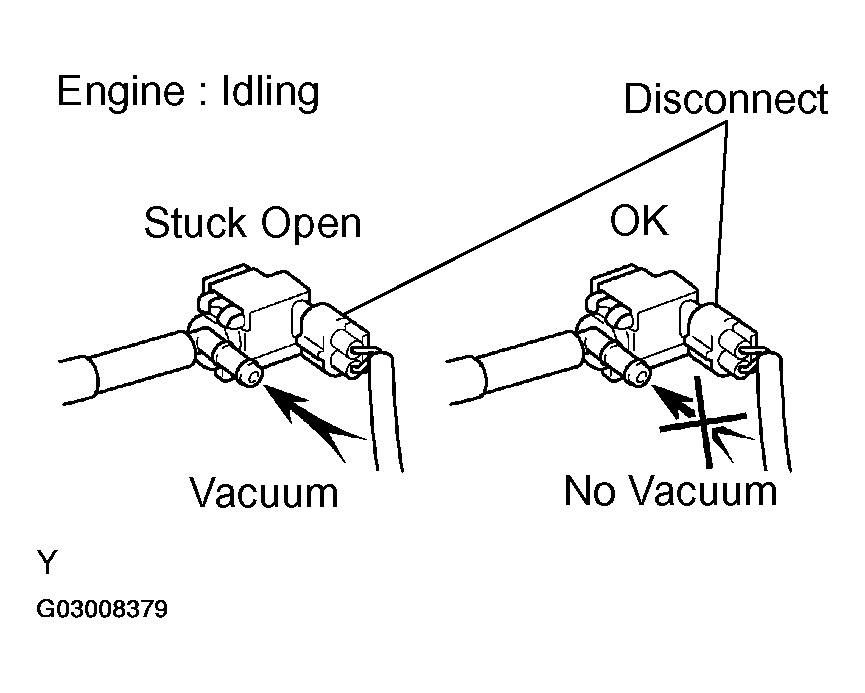 Engine : Idling

Disconnect

Stuck Open

OK

Vacuum

No Vacuum

Y

G03008379