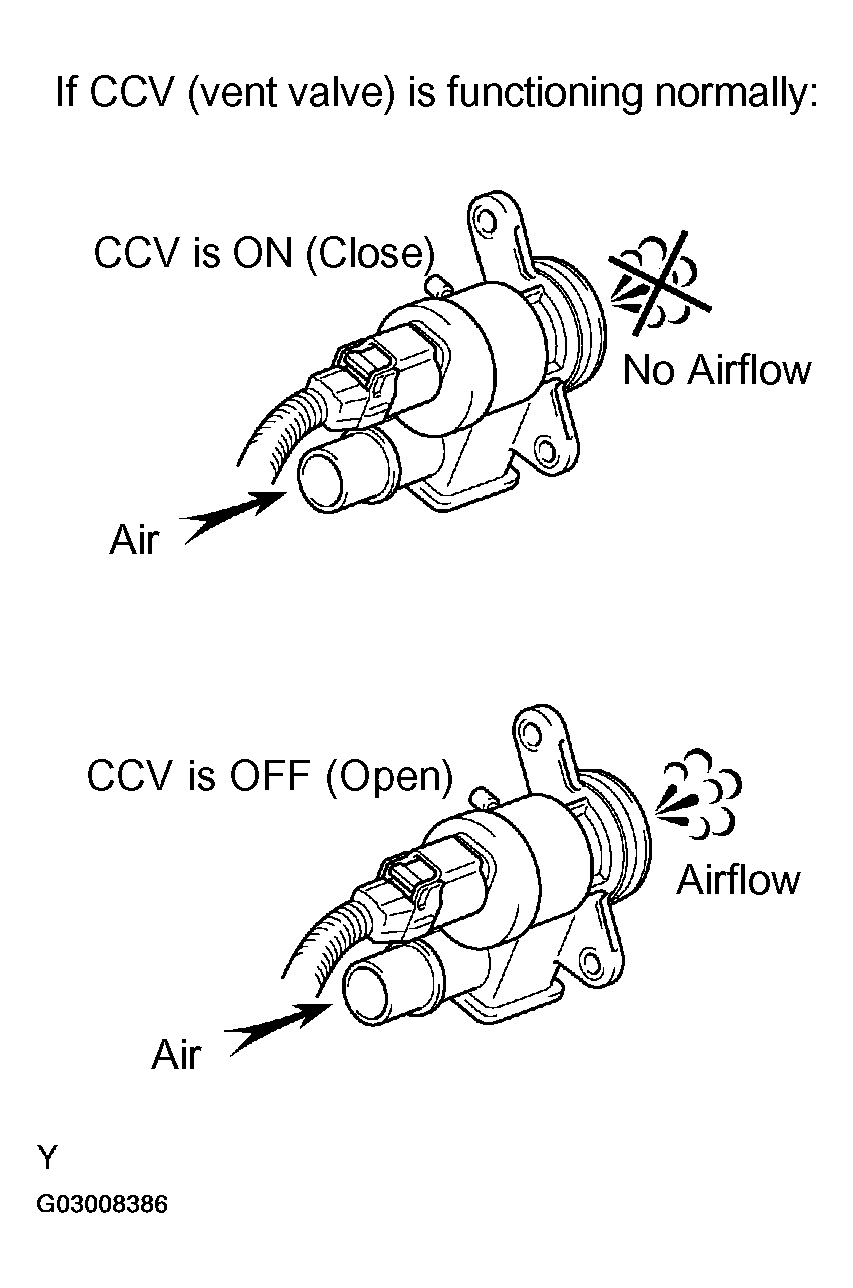 If CCV (vent valve) is functioning normally:

CCV is ON (Close)

No Airflow

Air

CCV is OFF (Open)

Airflow

Air

Y

G03008386