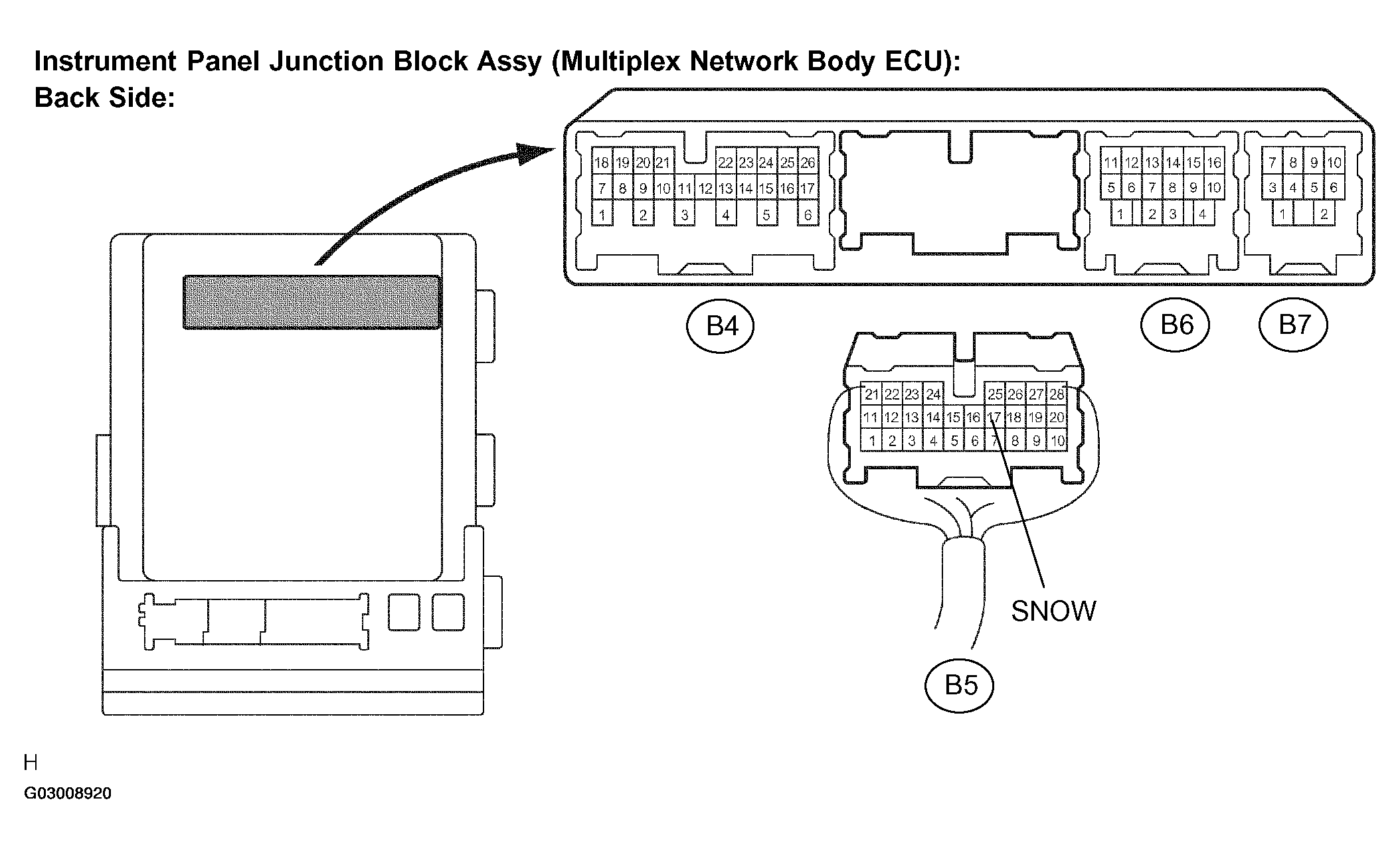 Instrument Panel Junction Block Assy (Multiplex Network Body ECU):
Back Side:

18 19 20 21 22 23 24 25 26
7 8 9 10 11 12 13 14 15 16 17
1 2 3 4 5 6

11 12 13 14 15 16
5 6 7 8 9 10
1 2 3 4

7 8 9 10
3 4 5 6
1 2

B4

B6

B7

21 22 23 24 25 26 27 28
11 12 13 14 15 16 17 18 19 20
1 2 3 4 5 6 7 8 9 10

SNOW

B5

H

G03008920