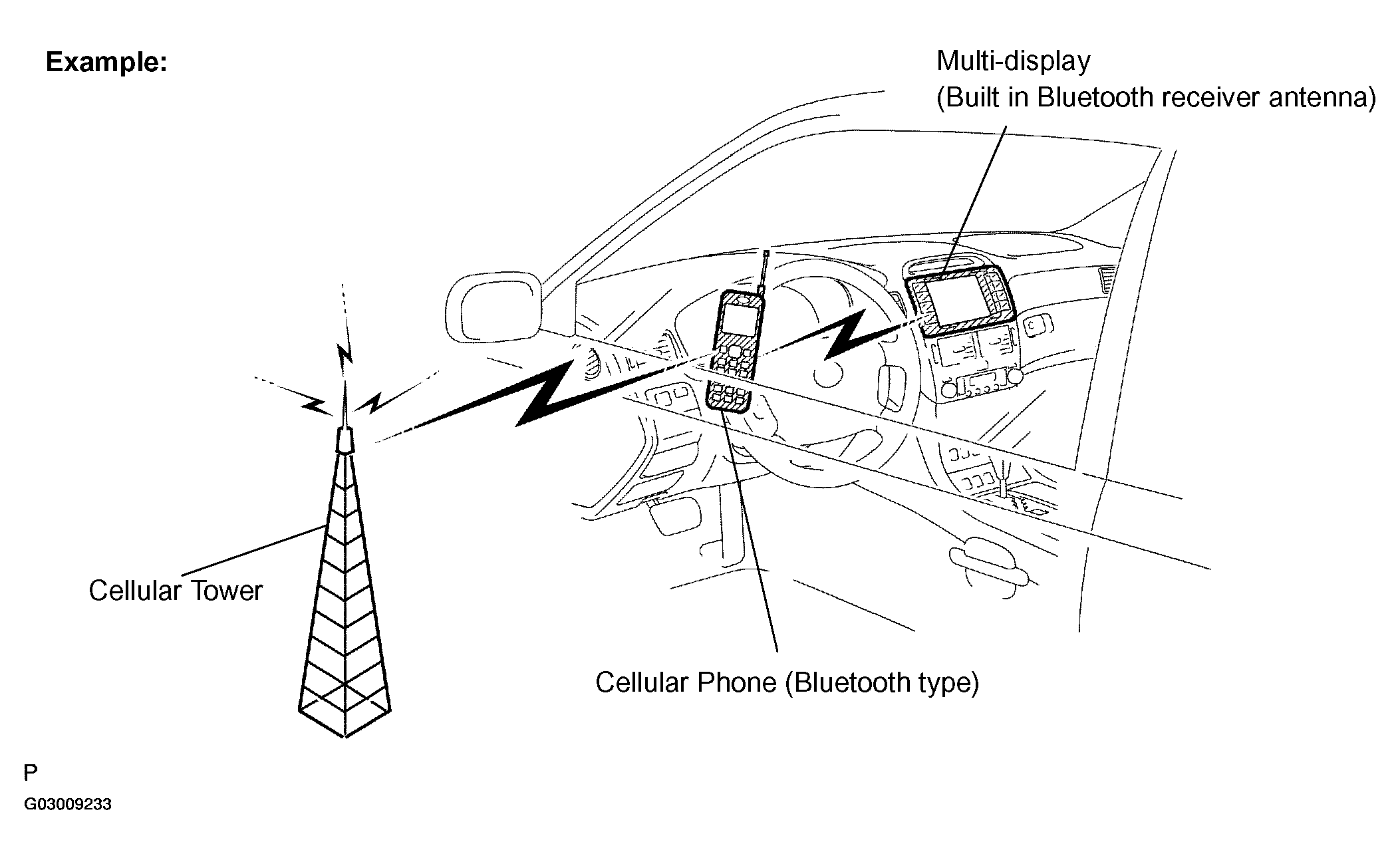 Example:

Multi-display
(Built in Bluetooth receiver antenna)

Cellular Tower

Cellular Phone (Bluetooth type)

P

G03009233