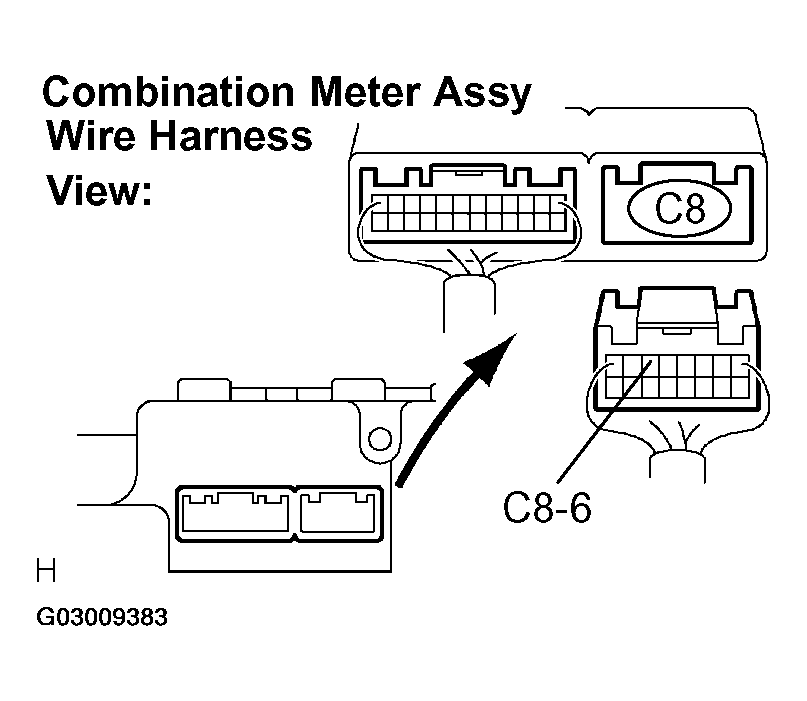 Combination Meter Assy
Wire Harness
View:

C8

C8-6

H

G03009383