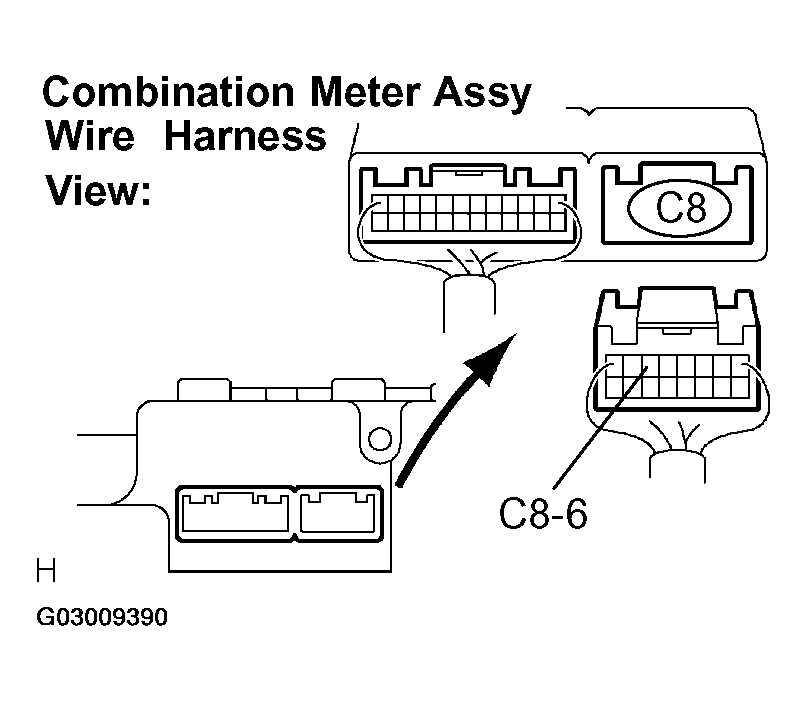 Combination Meter Assy
Wire Harness
View:

C8

C8-6

H

G03009390