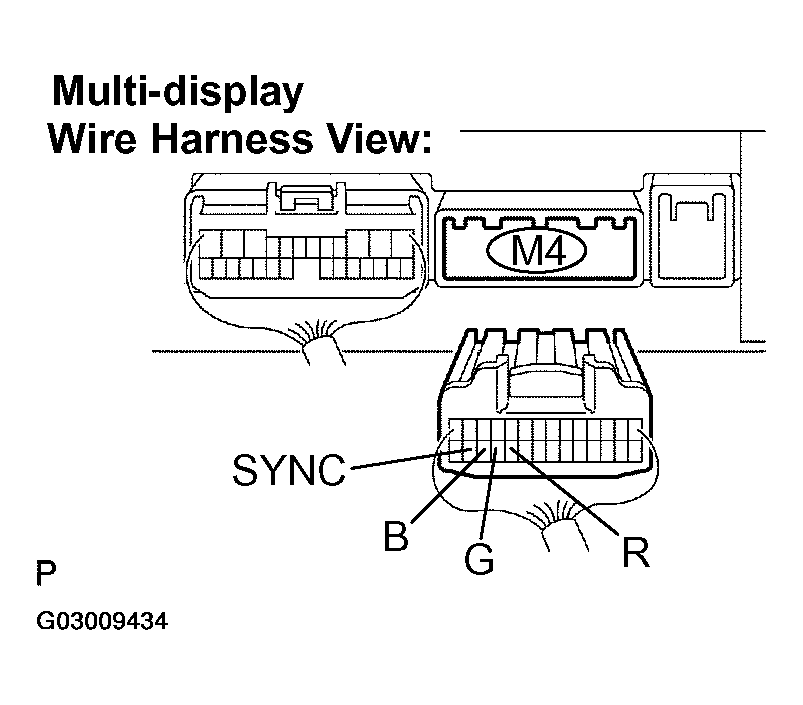 Multi-display
Wire Harness View:

M4

SYNC

B

G

R

P

G03009434