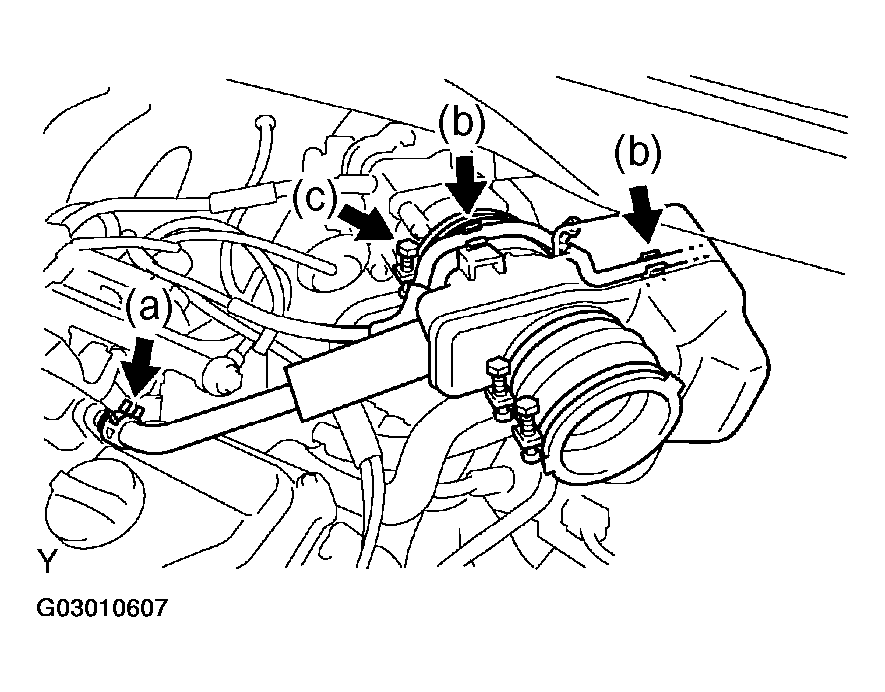 (b)
(b)
(c)
(a)
Y
G03010607