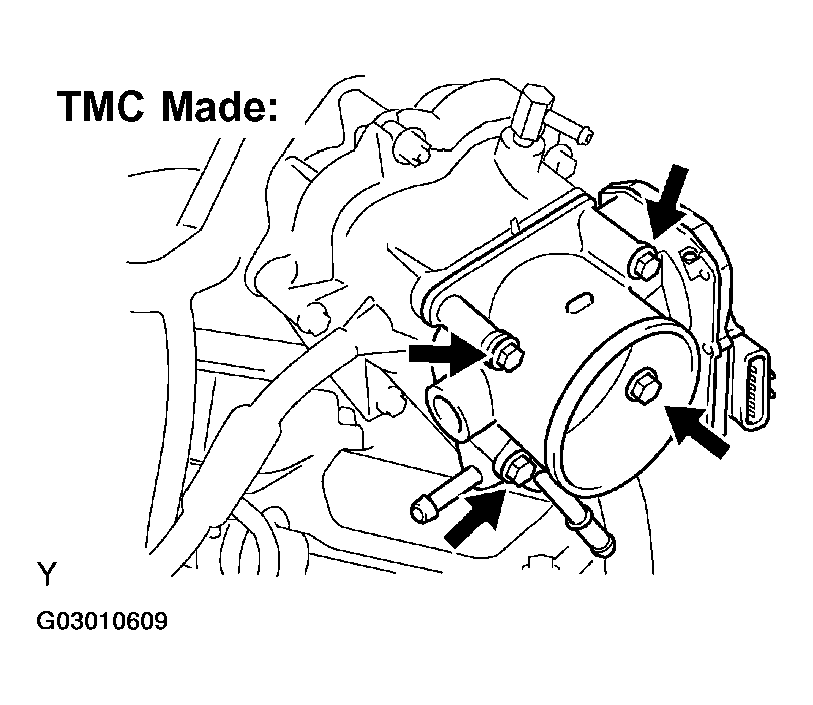 TMC Made:

Y

G03010609