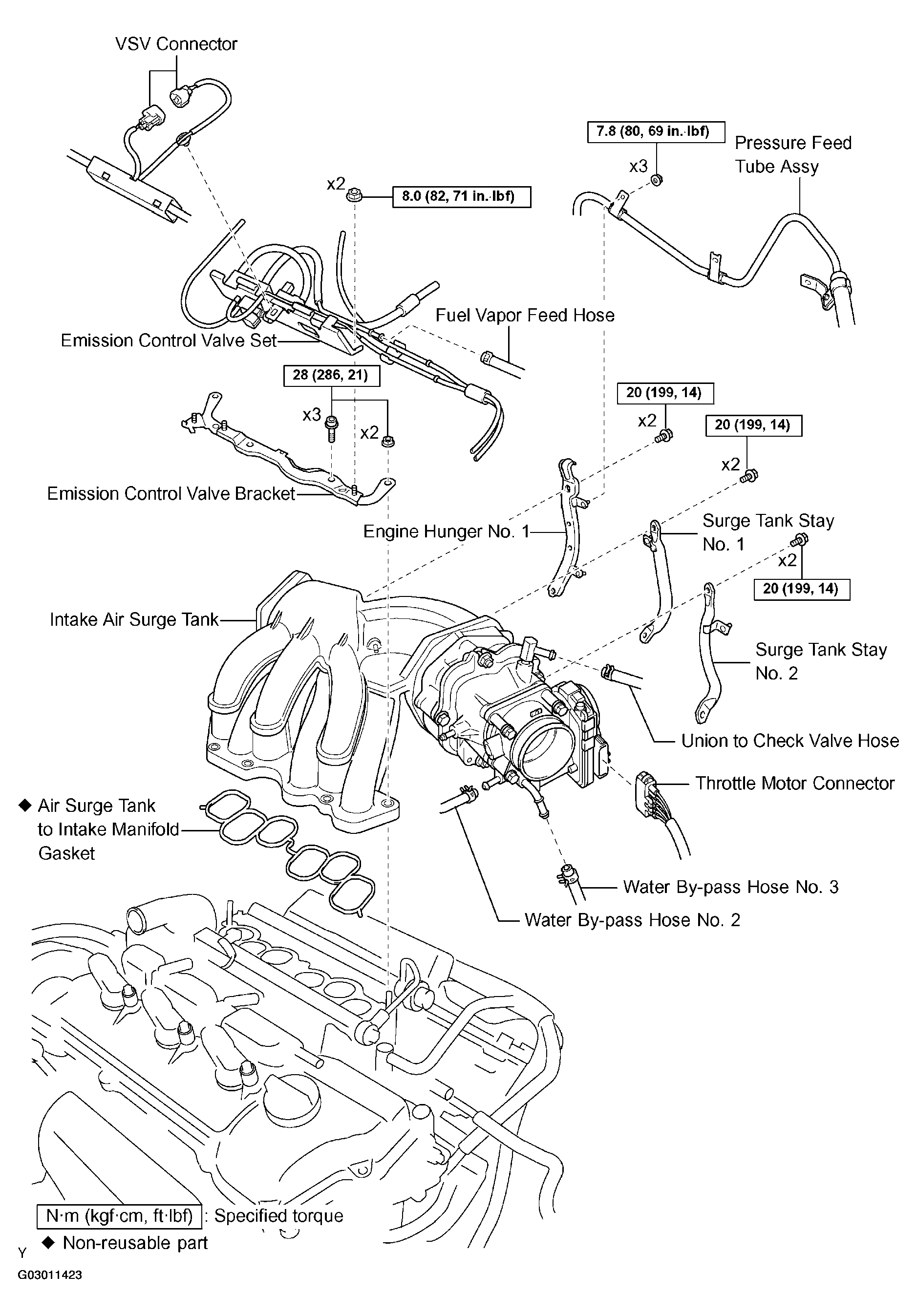 VSV Connector

7.8 (80, 69 in.·lbf)

x3

Pressure Feed Tube Assy

x2

8.0 (82, 71 in.·lbf)

Fuel Vapor Feed Hose

Emission Control Valve Set

28 (286, 21)

x3

x2

20 (199, 14)

x2

20 (199, 14)

x2

Emission Control Valve Bracket

Engine Hunger No. 1

Surge Tank Stay No. 1

x2

20 (199, 14)

Intake Air Surge Tank

Surge Tank Stay No. 2

Union to Check Valve Hose

Throttle Motor Connector

◆ Air Surge Tank to Intake Manifold Gasket

Water By-pass Hose No. 3

Water By-pass Hose No. 2

N·m (kgf·cm, ft·lbf) : Specified torque

◆ Non-reusable part

Y

G03011423