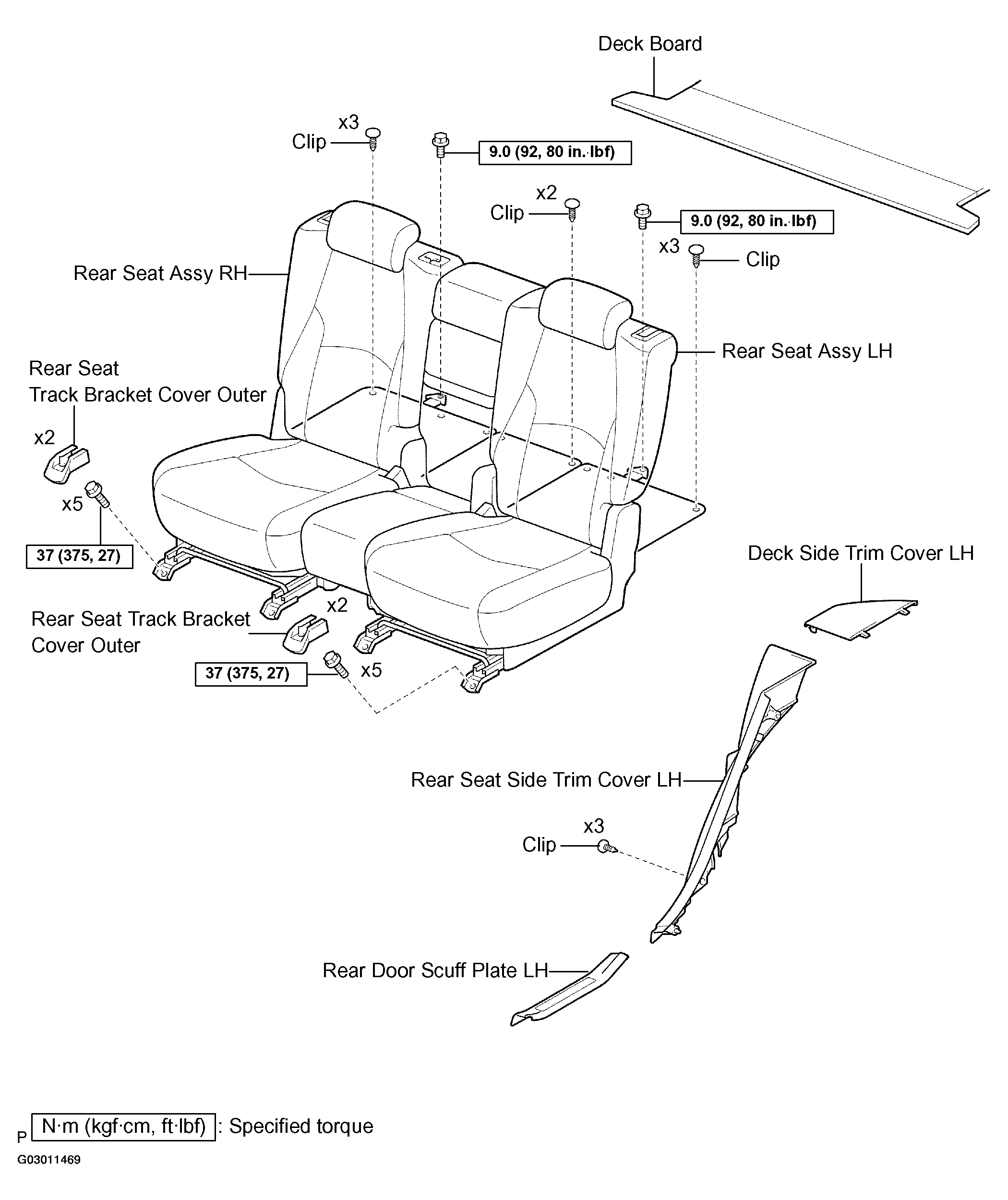 Deck Board

x3
Clip

9.0 (92, 80 in.·lbf)

x2
Clip

9.0 (92, 80 in.·lbf)

x3
Clip

Rear Seat Assy RH

Rear Seat Assy LH

Rear Seat
Track Bracket Cover Outer

x2

x5

37 (375, 27)

Deck Side Trim Cover LH

Rear Seat Track Bracket
Cover Outer

x2

37 (375, 27)

x5

Rear Seat Side Trim Cover LH

x3
Clip

Rear Door Scuff Plate LH

P N·m (kgf·cm, ft·lbf) : Specified torque

G03011469