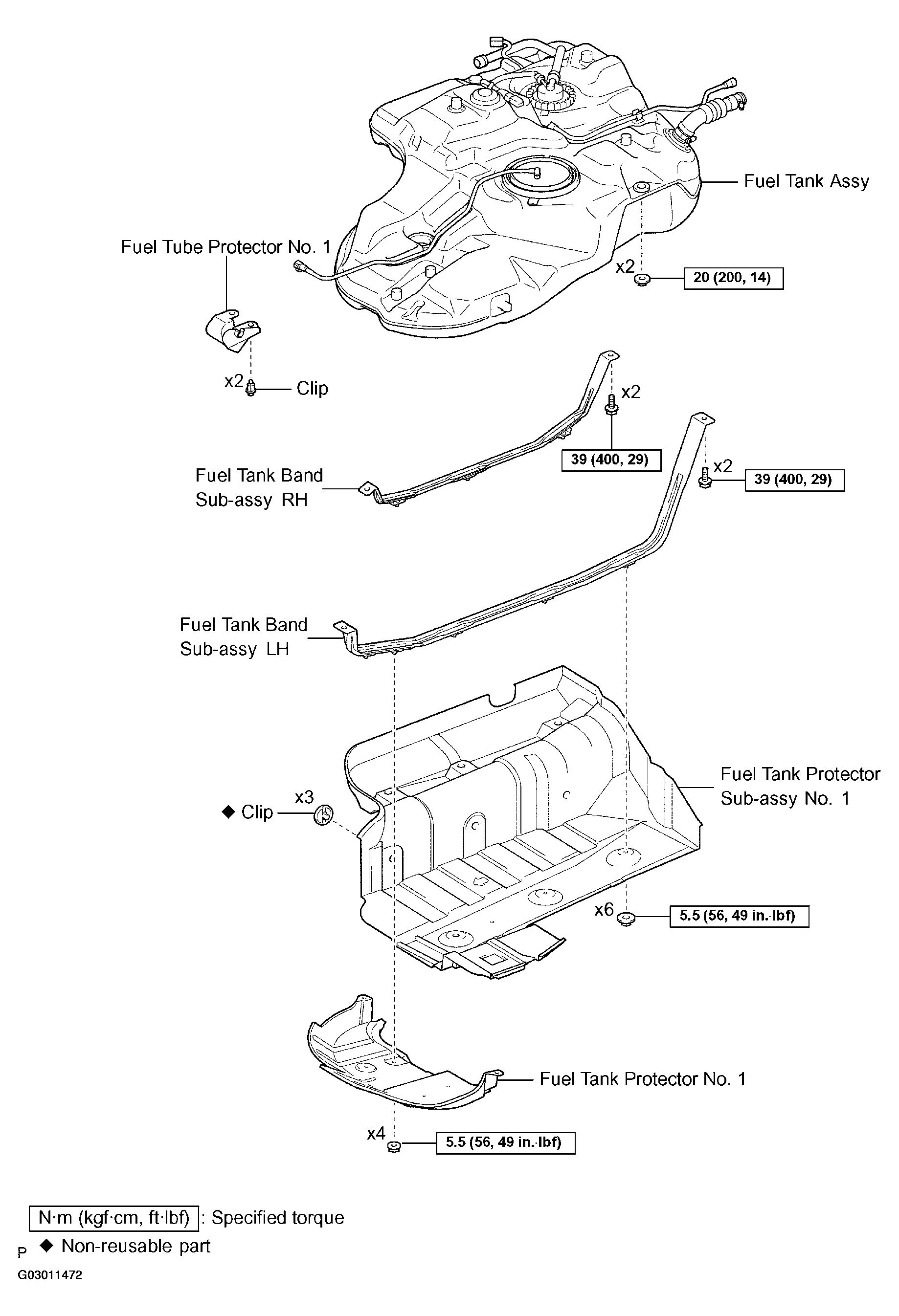 Fuel Tank Assy

Fuel Tube Protector No. 1

x2

20 (200, 14)

x2

Clip

x2

39 (400, 29)

Fuel Tank Band Sub-assy RH

x2

39 (400, 29)

Fuel Tank Band Sub-assy LH

Fuel Tank Protector Sub-assy No. 1

◆ Clip

x3

x6

5.5 (56, 49 in.·lbf)

Fuel Tank Protector No. 1

x4

5.5 (56, 49 in.·lbf)

N·m (kgf·cm, ft·lbf) : Specified torque

P ◆ Non-reusable part

G03011472