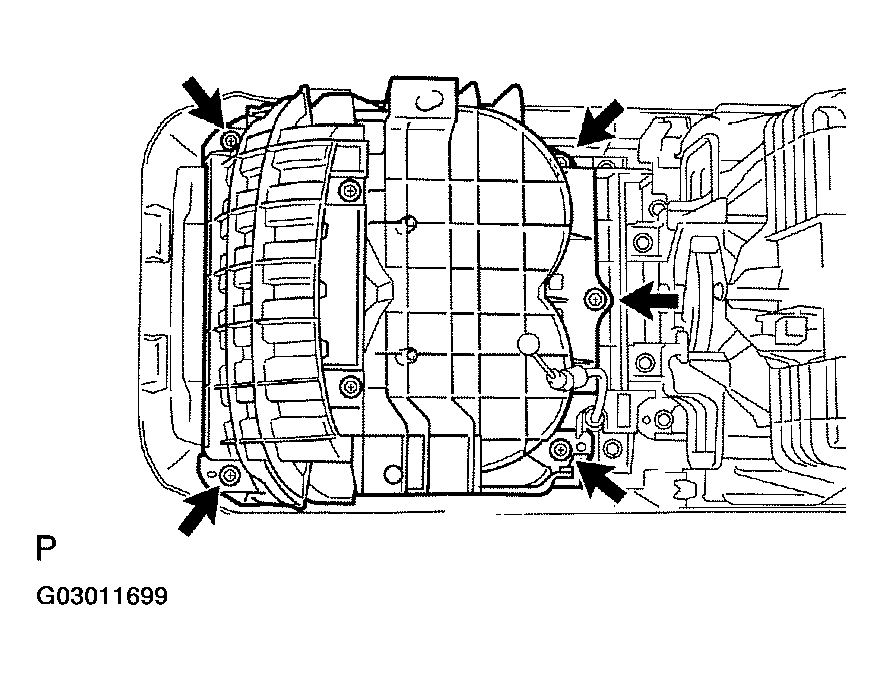 P

G03011699