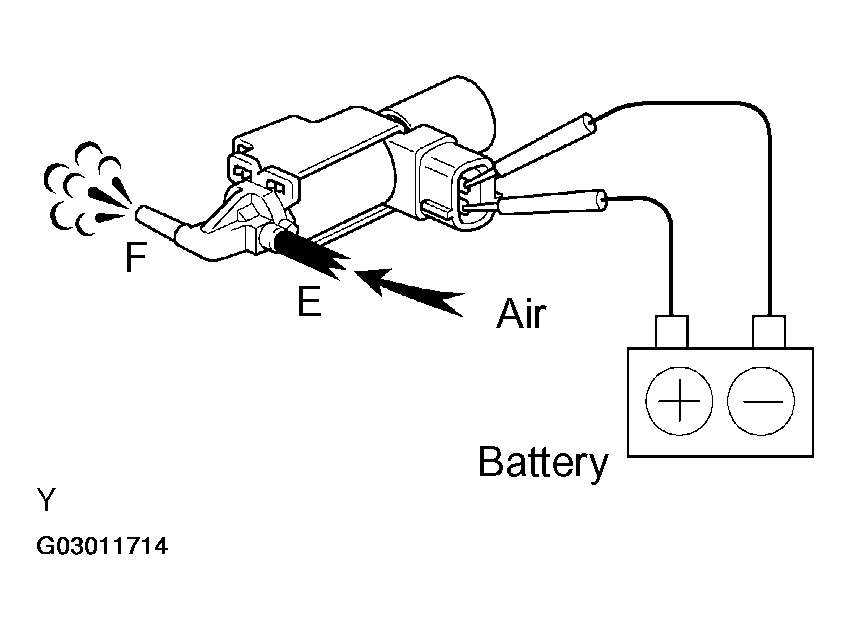 F

E

Air

+ −

Battery

Y

G03011714