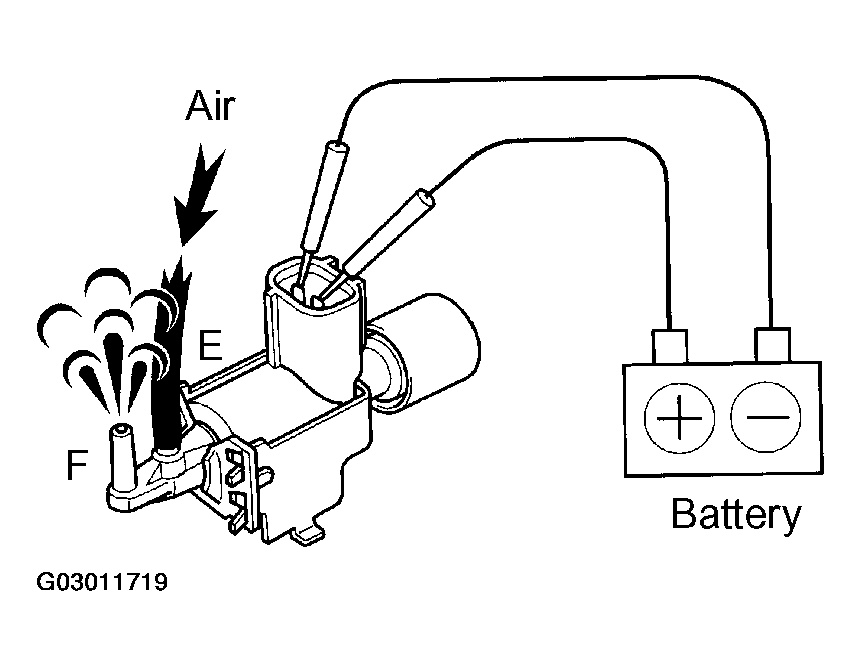 Air

E

F

+ −

Battery

G03011719