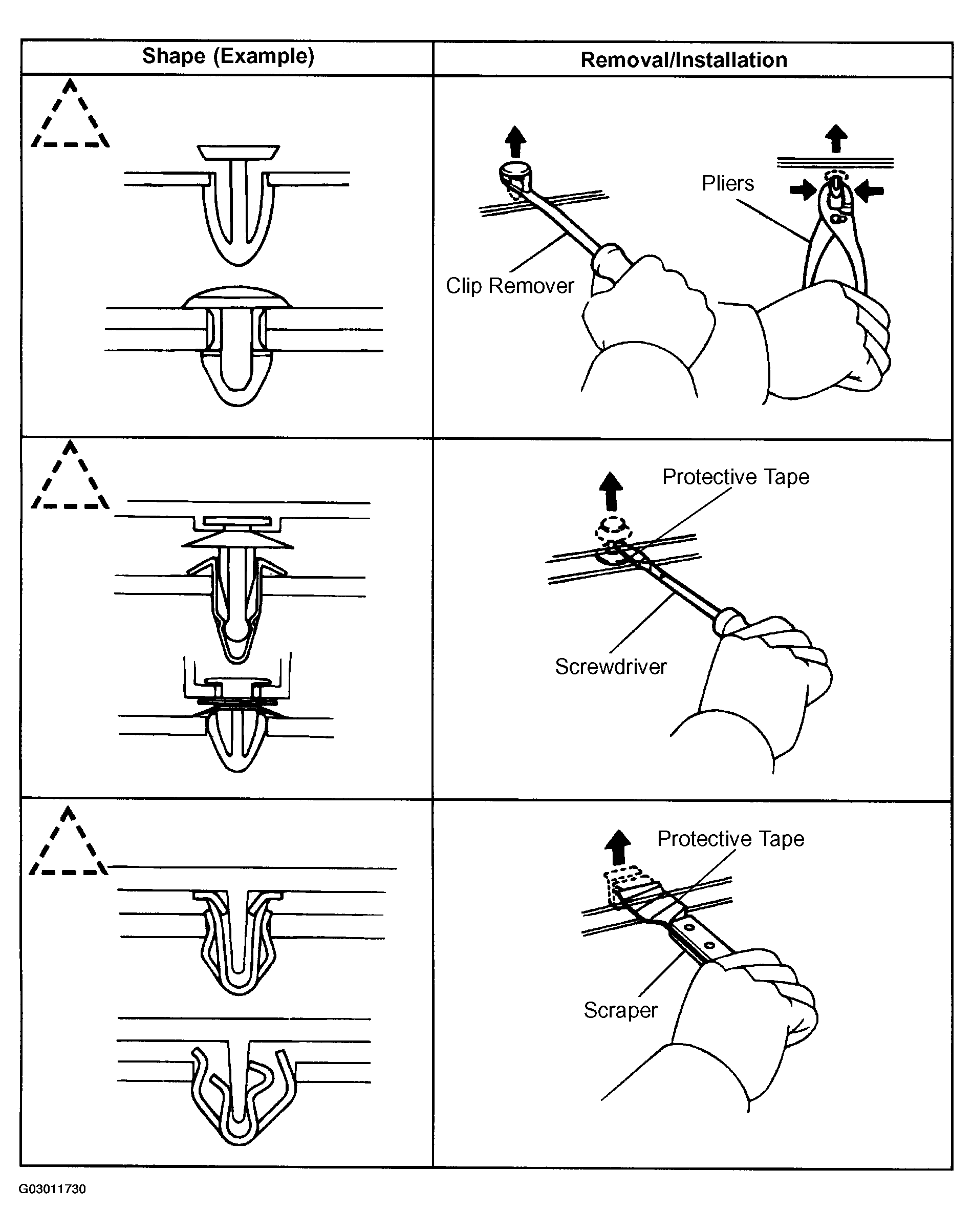 | Shape (Example) | Removal/Installation |
|---|---|
| | Clip Remover Pliers |
| | Protective Tape Screwdriver |
| | Protective Tape Scraper |

G03011730