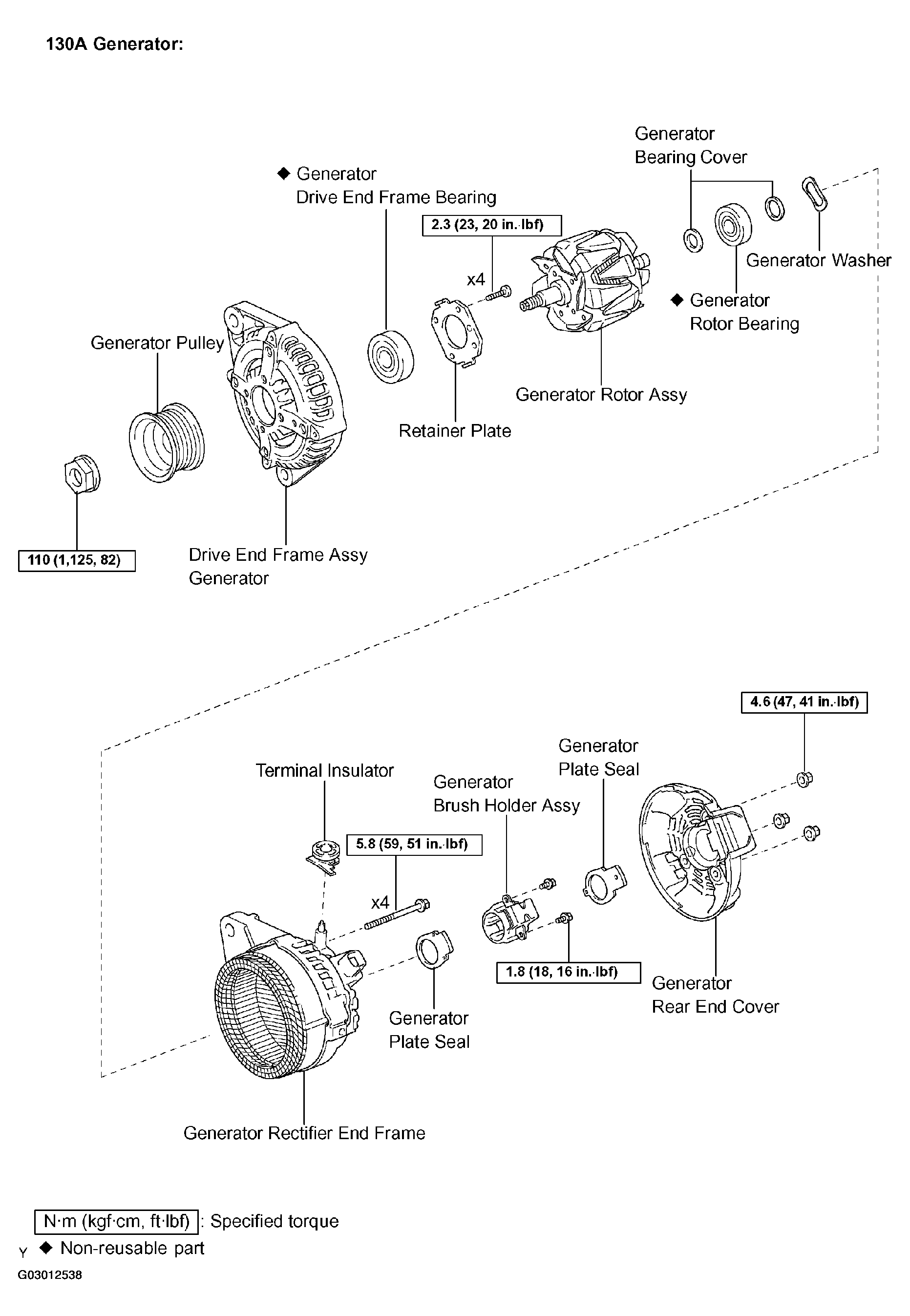 130A Generator:

Generator Bearing Cover

◆ Generator Drive End Frame Bearing

2.3 (23, 20 in.·lbf)

x4

Generator Washer

◆ Generator Rotor Bearing

Generator Pulley

Generator Rotor Assy

Retainer Plate

110 (1,125, 82)

Drive End Frame Assy Generator

4.6 (47, 41 in.·lbf)

Generator Plate Seal

Terminal Insulator

Generator Brush Holder Assy

5.8 (59, 51 in.·lbf)

x4

1.8 (18, 16 in.·lbf)

Generator Rear End Cover

Generator Plate Seal

Generator Rectifier End Frame

N·m (kgf·cm, ft·lbf) : Specified torque

Y ◆ Non-reusable part

G03012538