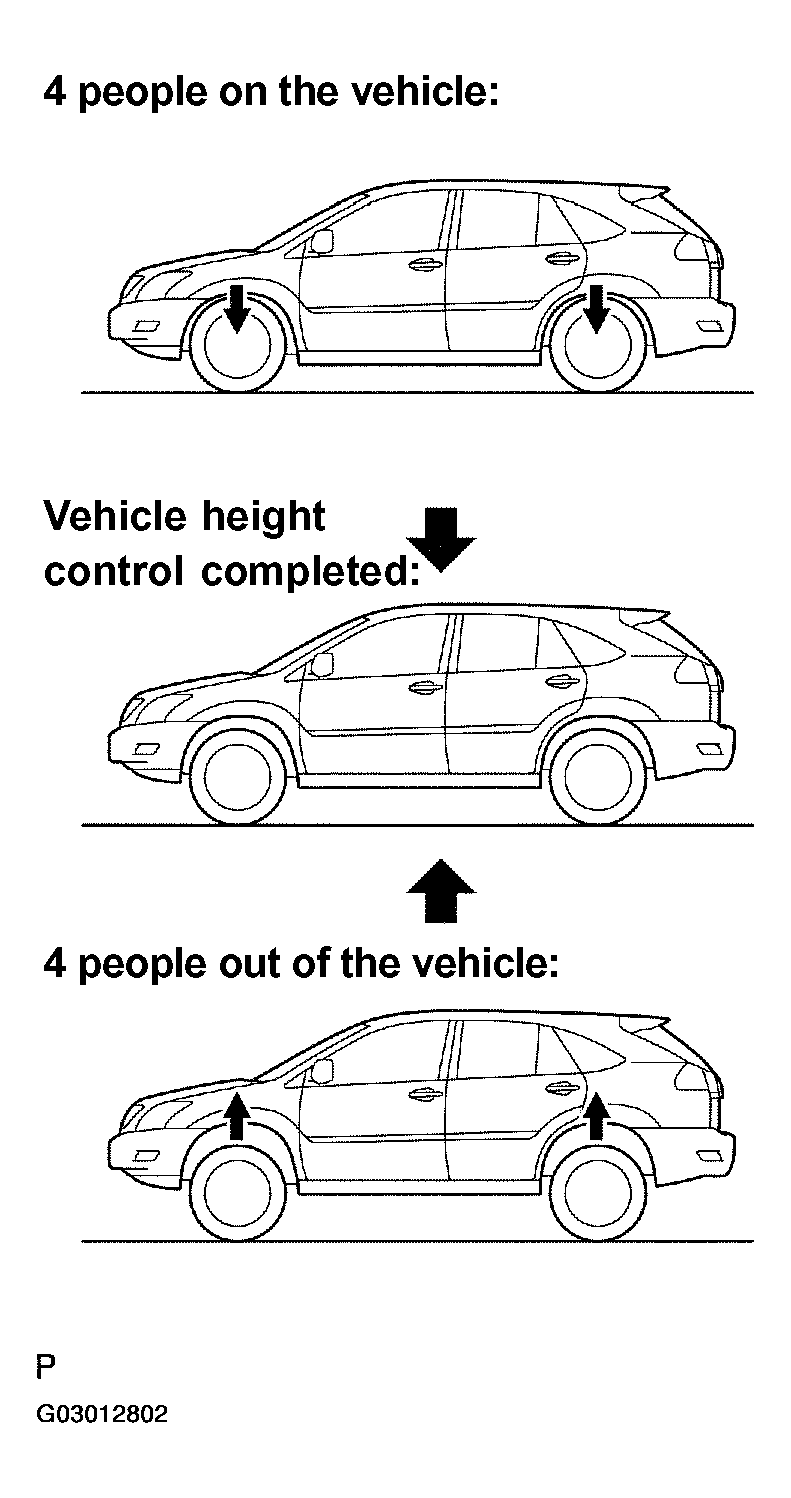 4 people on the vehicle:

Vehicle height control completed:

4 people out of the vehicle:

P
G03012802