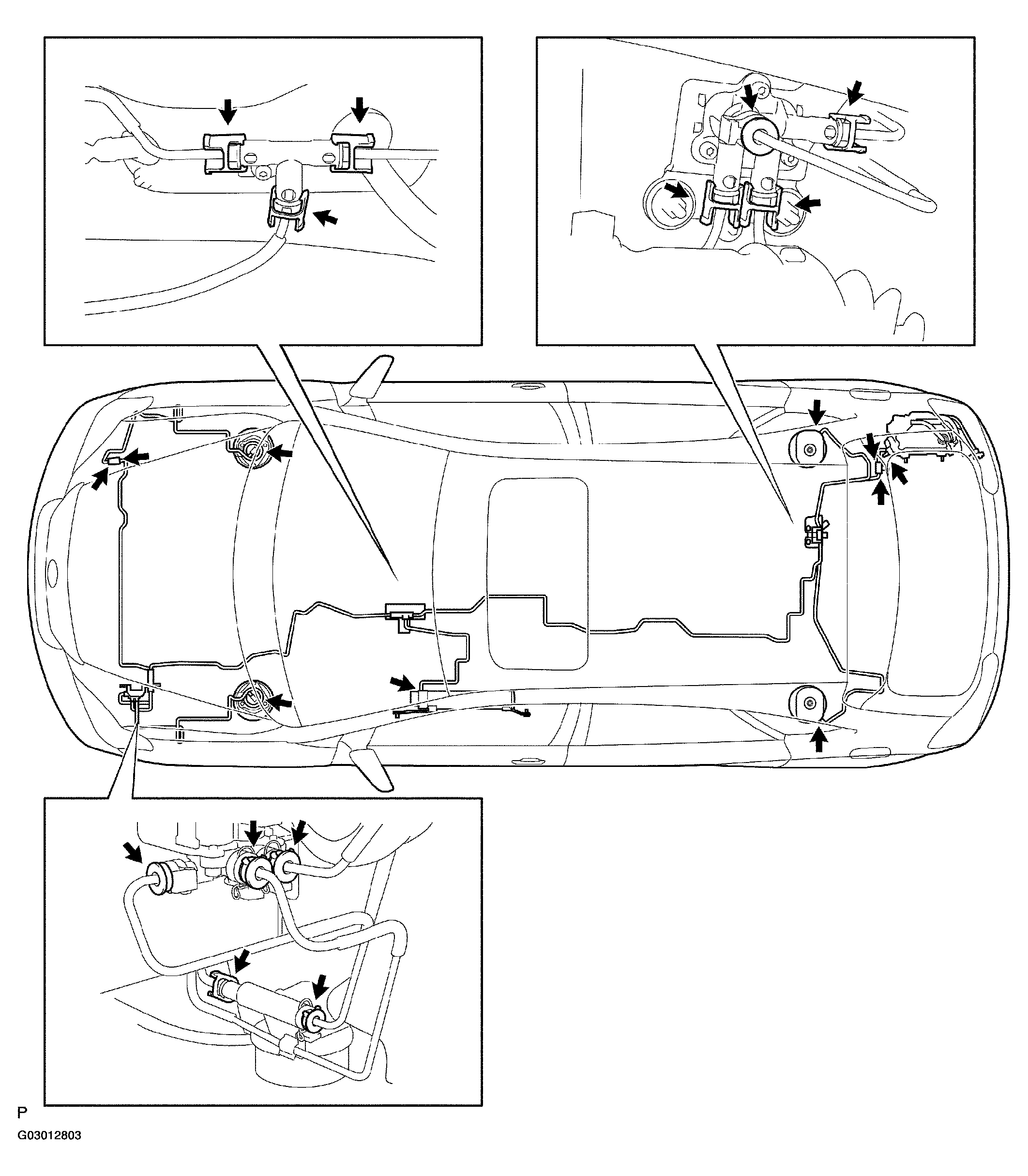 P
G03012803