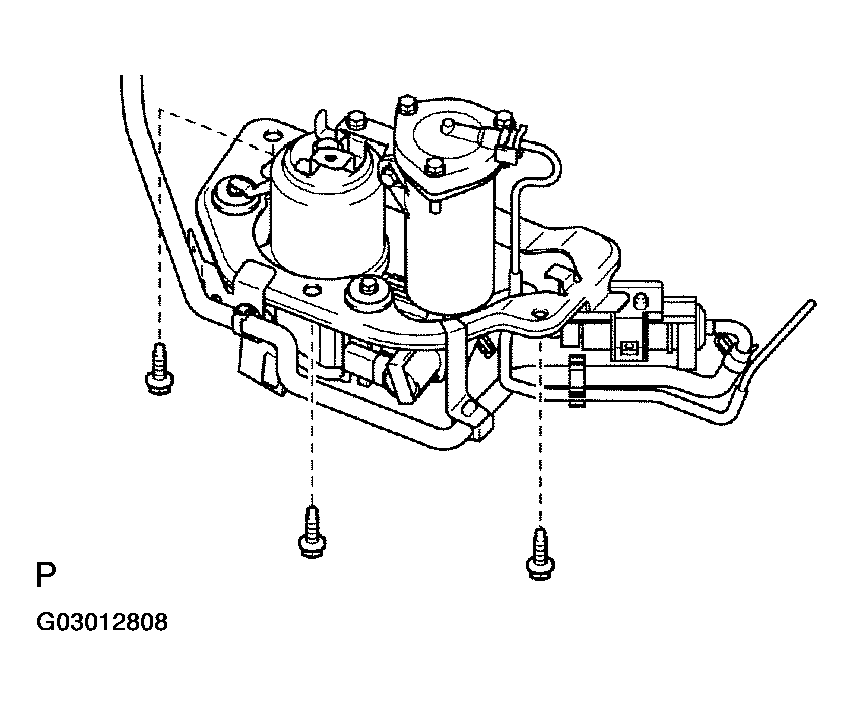 P

G03012808