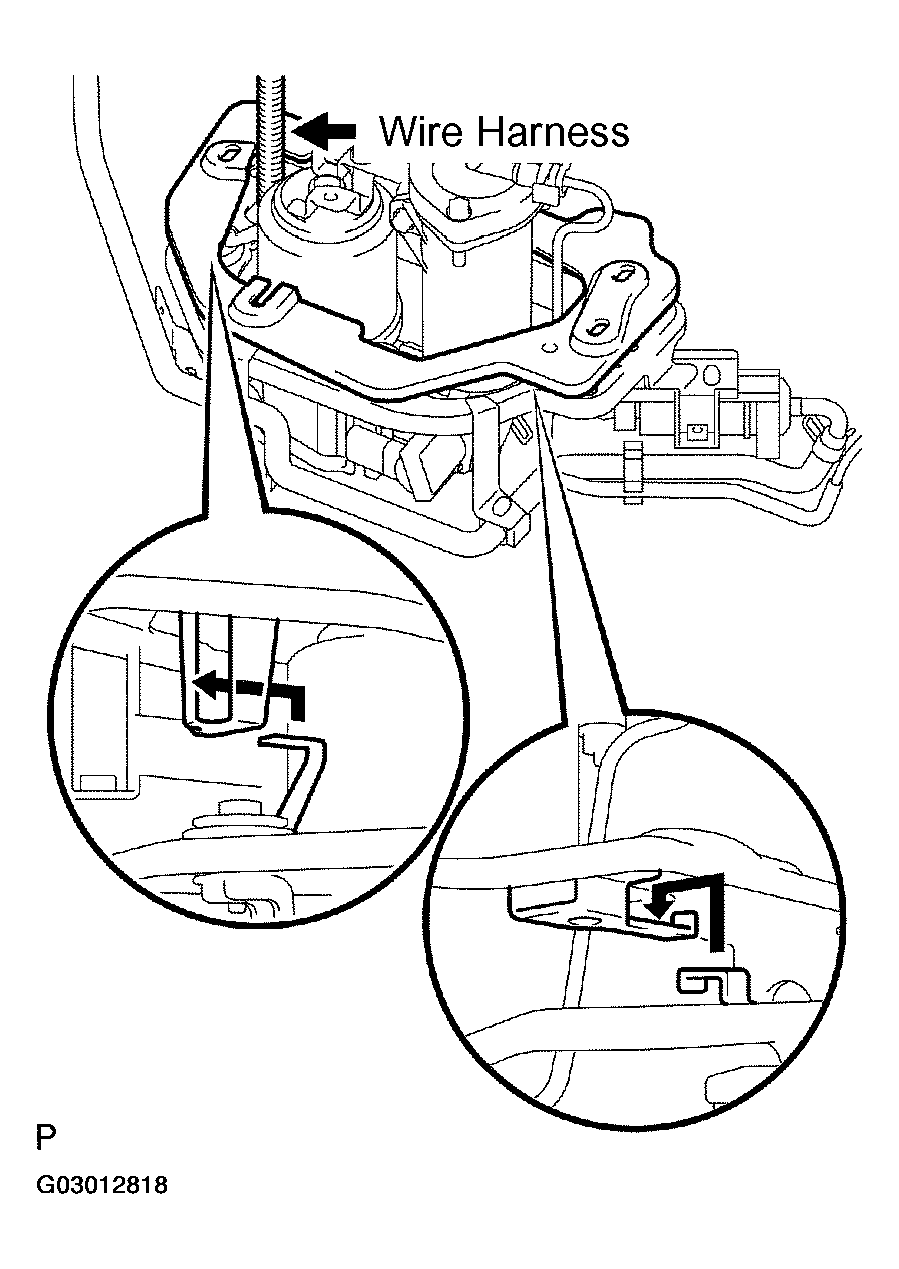 Wire Harness

P

G03012818