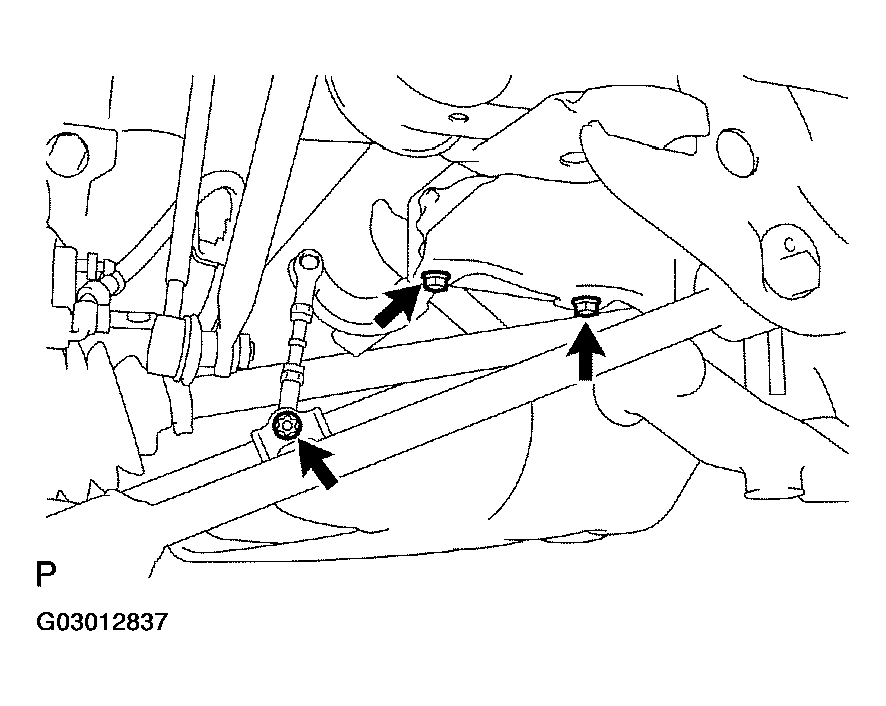 C

P

G03012837