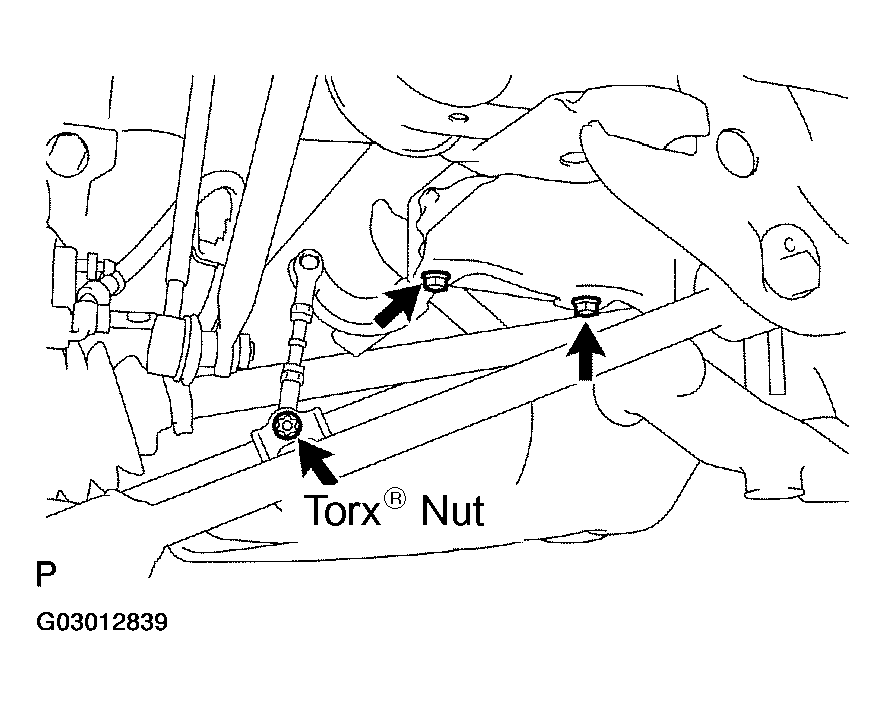 C

Torx® Nut

P

G03012839