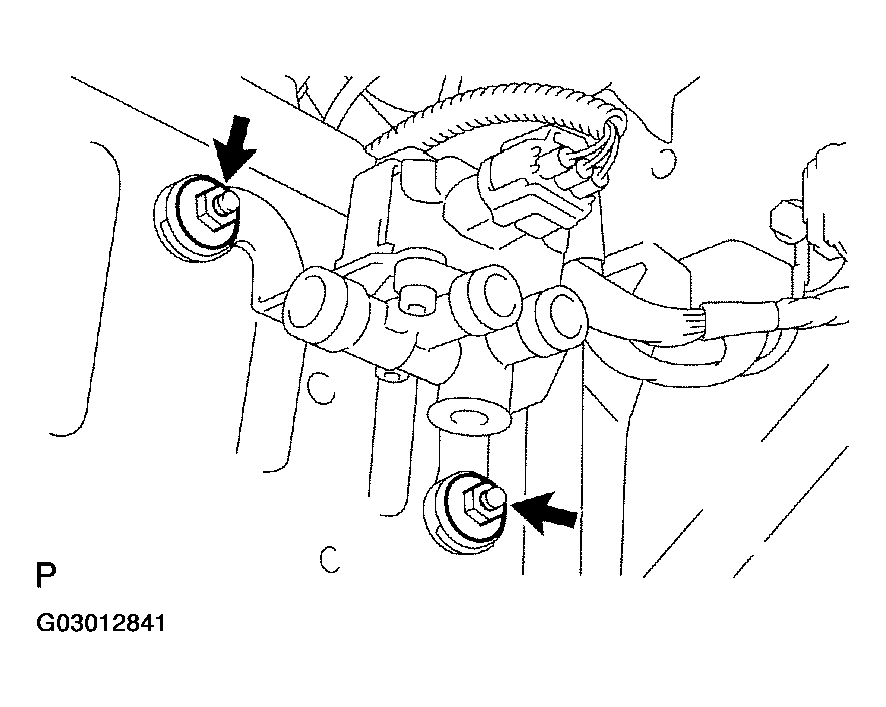 P

G03012841