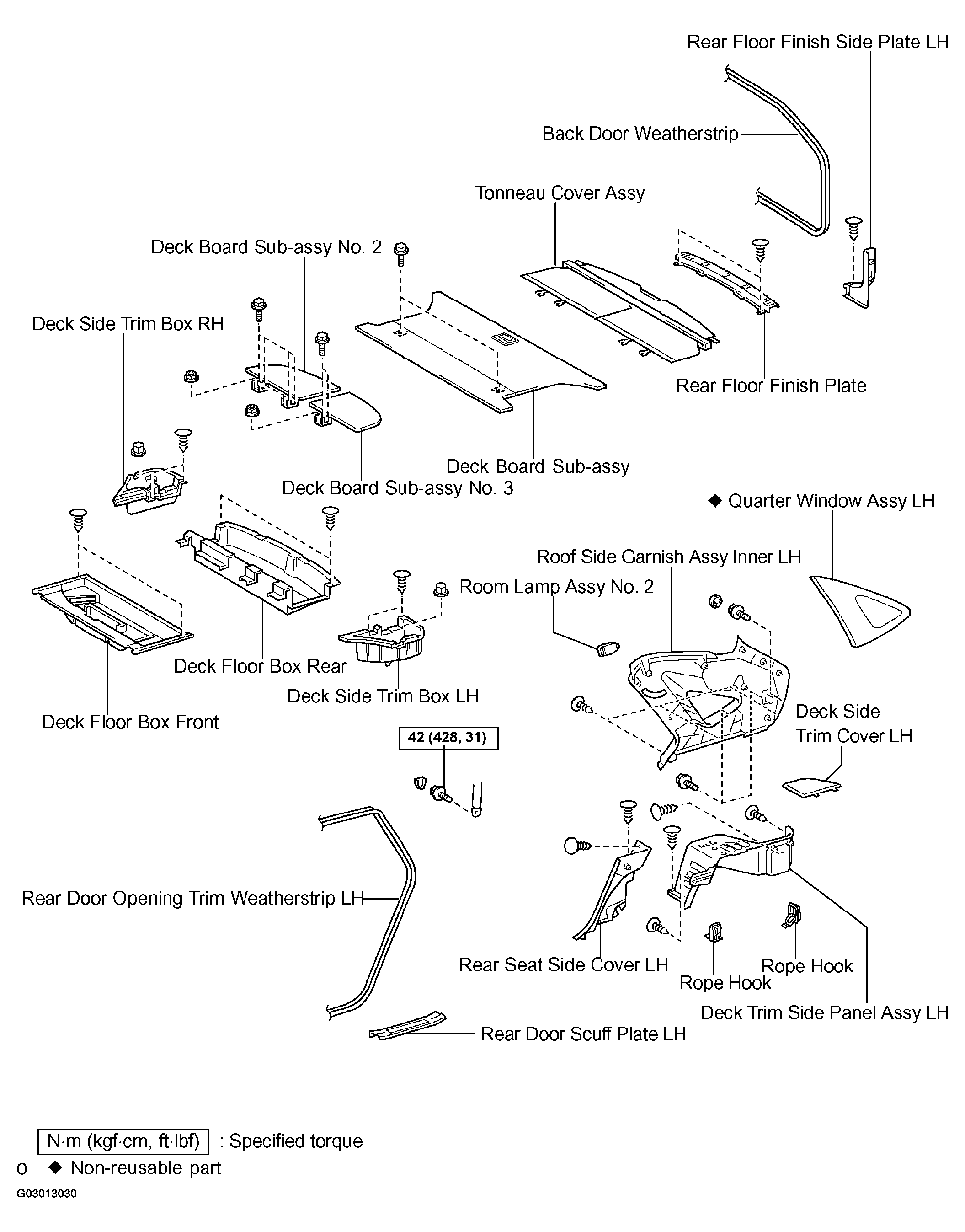 Rear Floor Finish Side Plate LH

Back Door Weatherstrip

Tonneau Cover Assy

Deck Board Sub-assy No. 2

Deck Side Trim Box RH

Rear Floor Finish Plate

Deck Board Sub-assy

Deck Board Sub-assy No. 3

◆ Quarter Window Assy LH

Roof Side Garnish Assy Inner LH

Room Lamp Assy No. 2

Deck Floor Box Rear

Deck Side Trim Box LH

Deck Floor Box Front

Deck Side Trim Cover LH

42 (428, 31)

Rear Door Opening Trim Weatherstrip LH

Rear Seat Side Cover LH

Rope Hook

Rope Hook

Deck Trim Side Panel Assy LH

Rear Door Scuff Plate LH

N·m (kgf·cm, ft·lbf) : Specified torque

o ◆ Non-reusable part

G03013030